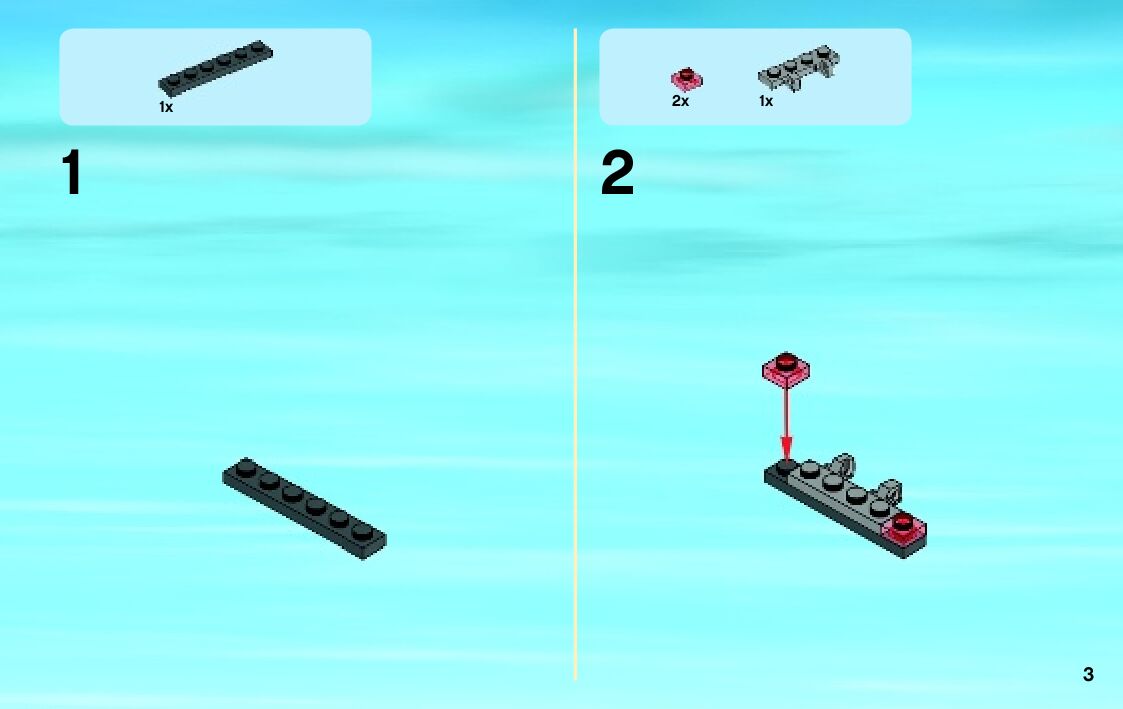 1x

1

2x 1x

2

3