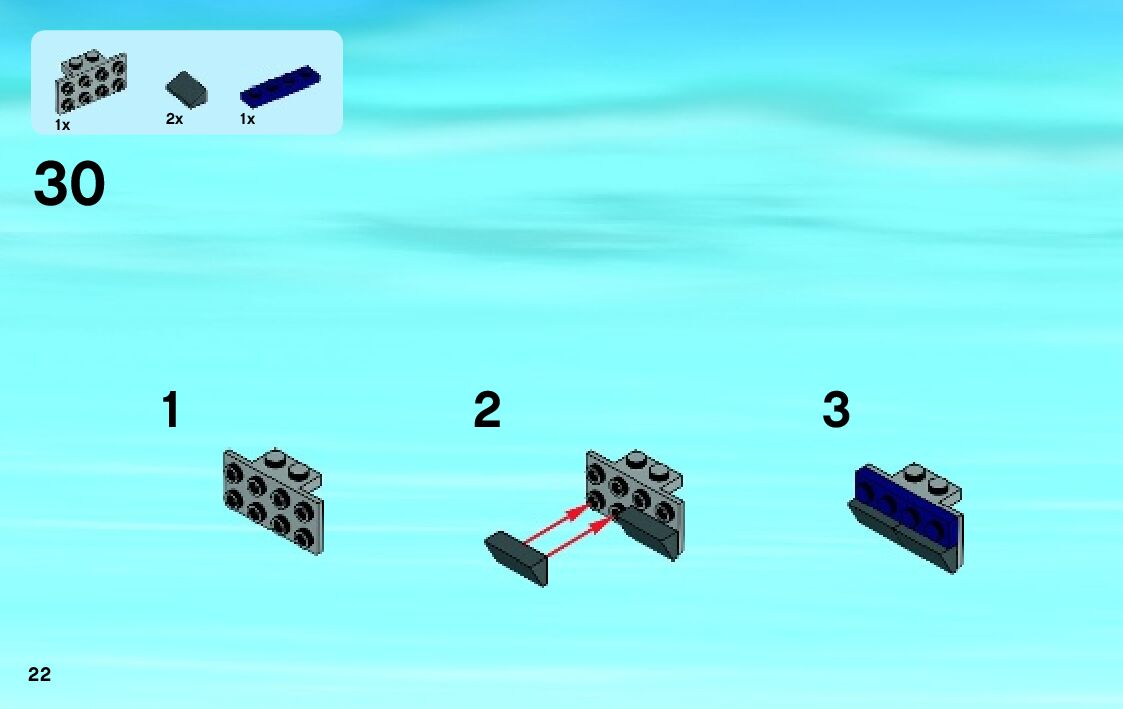 1x 2x 1x

30

1

2

3

22