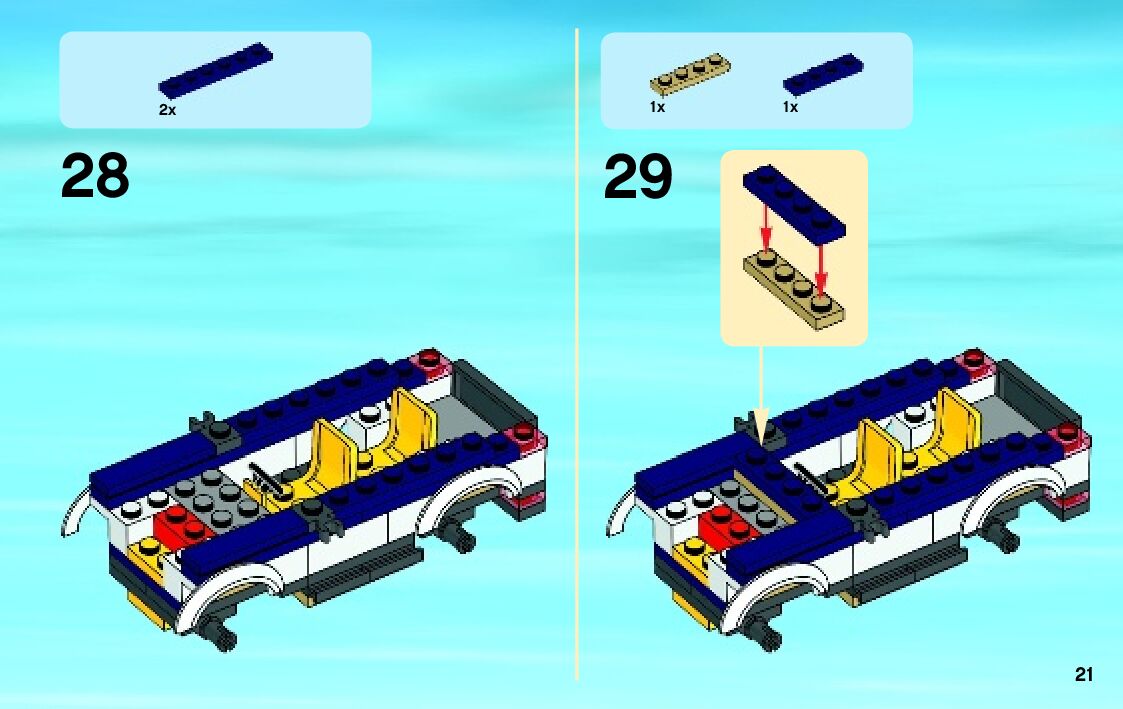 2x

28

1x

1x

29

21