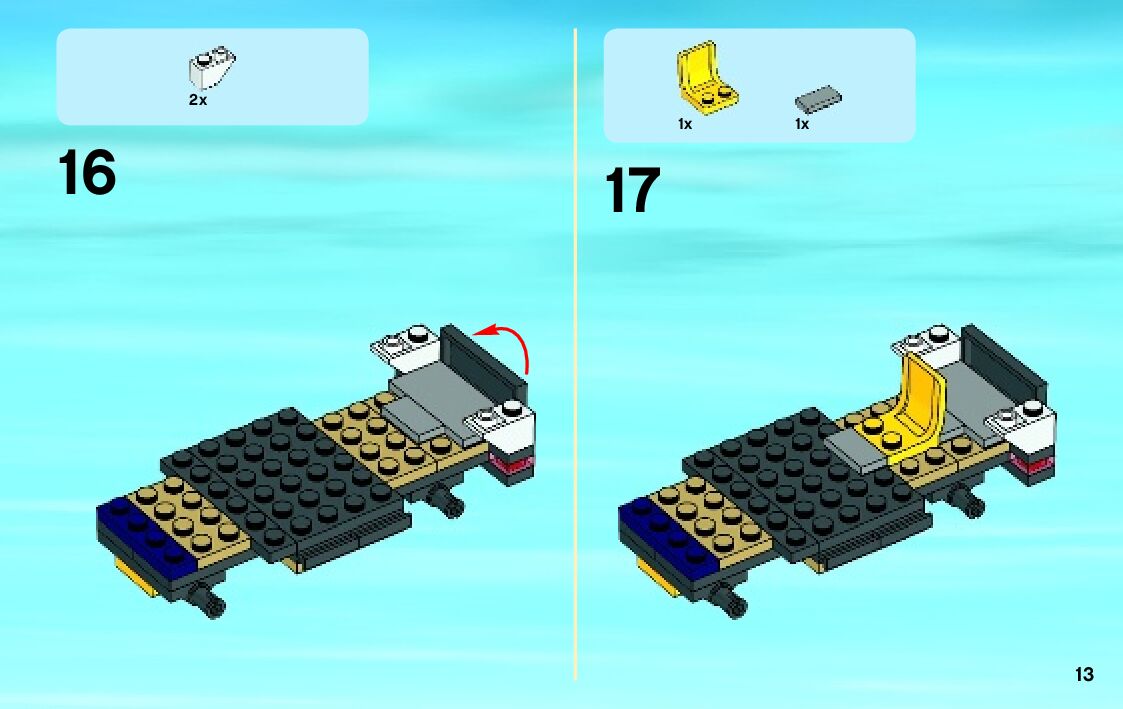 2x

16

1x
1x

17

13