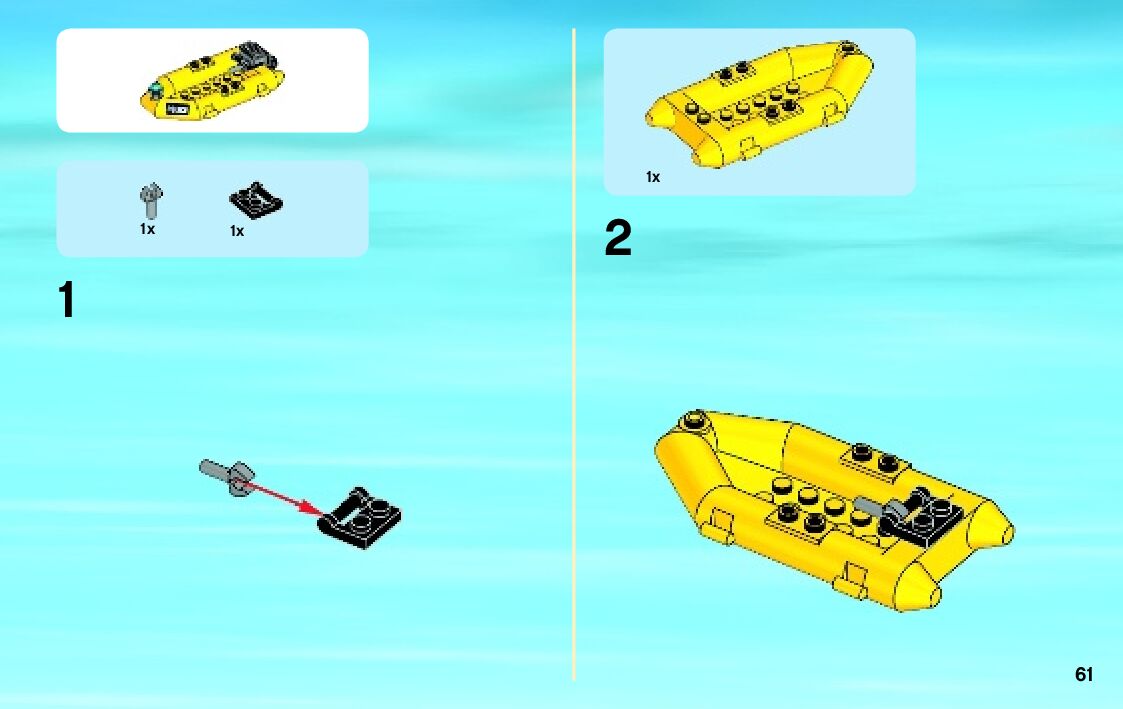 1x
1x
1
1x
2
61