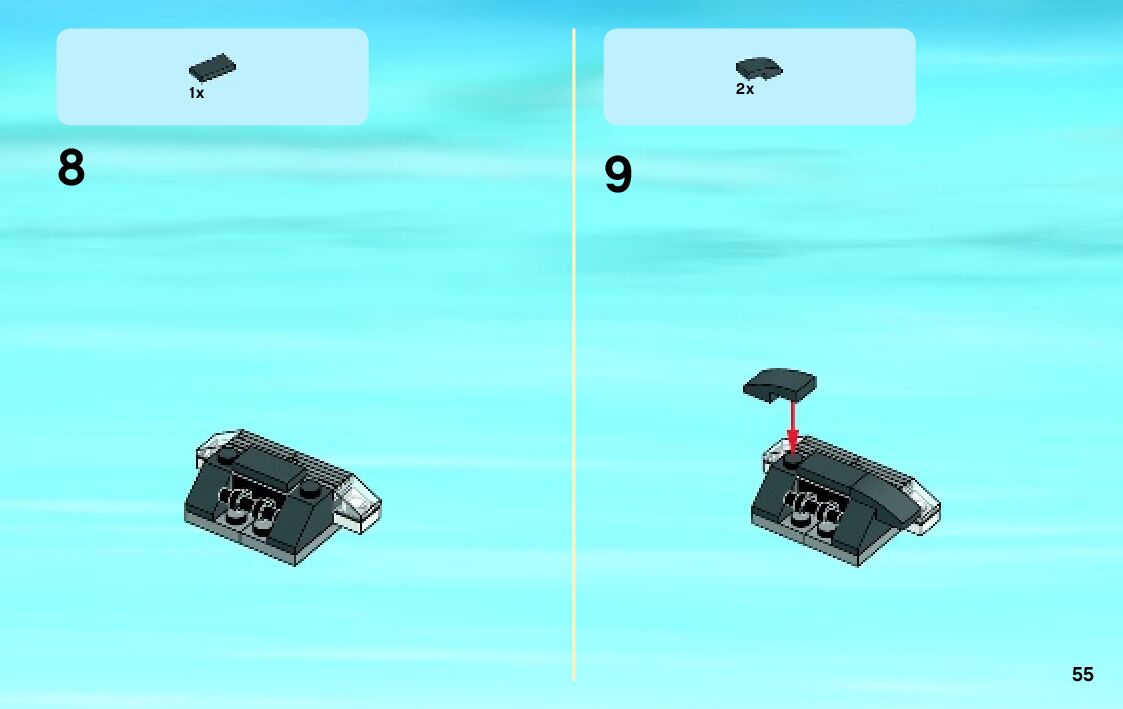 1x

8

2x

9

55