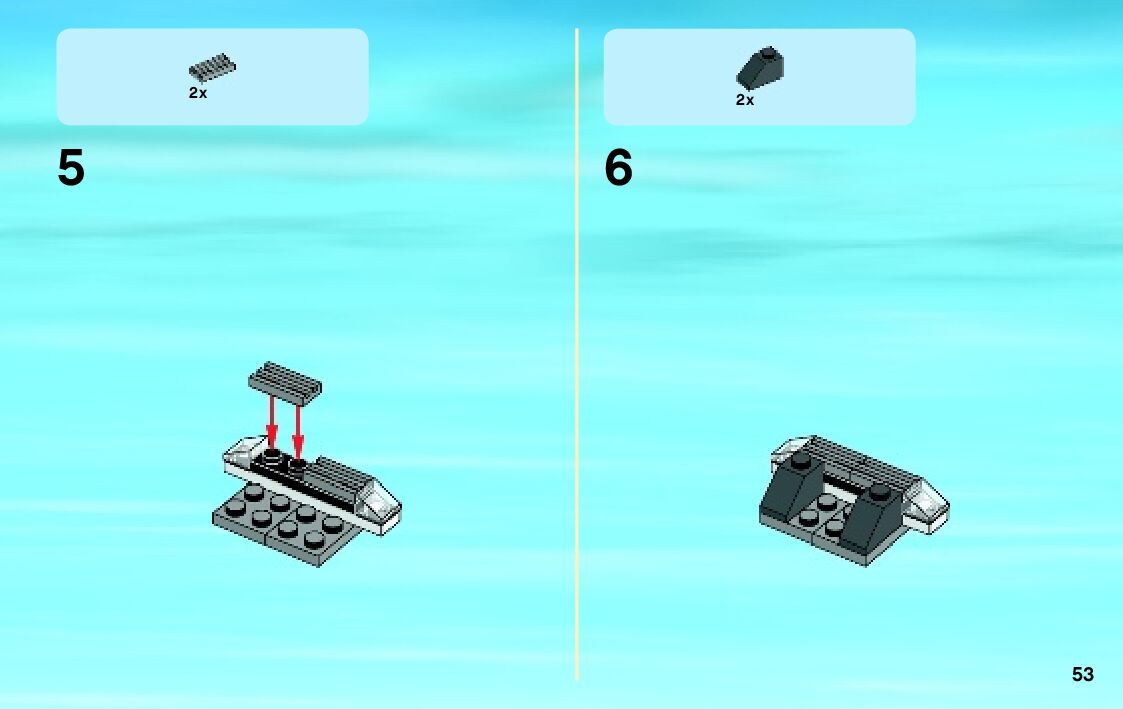 2x

5

2x

6

53