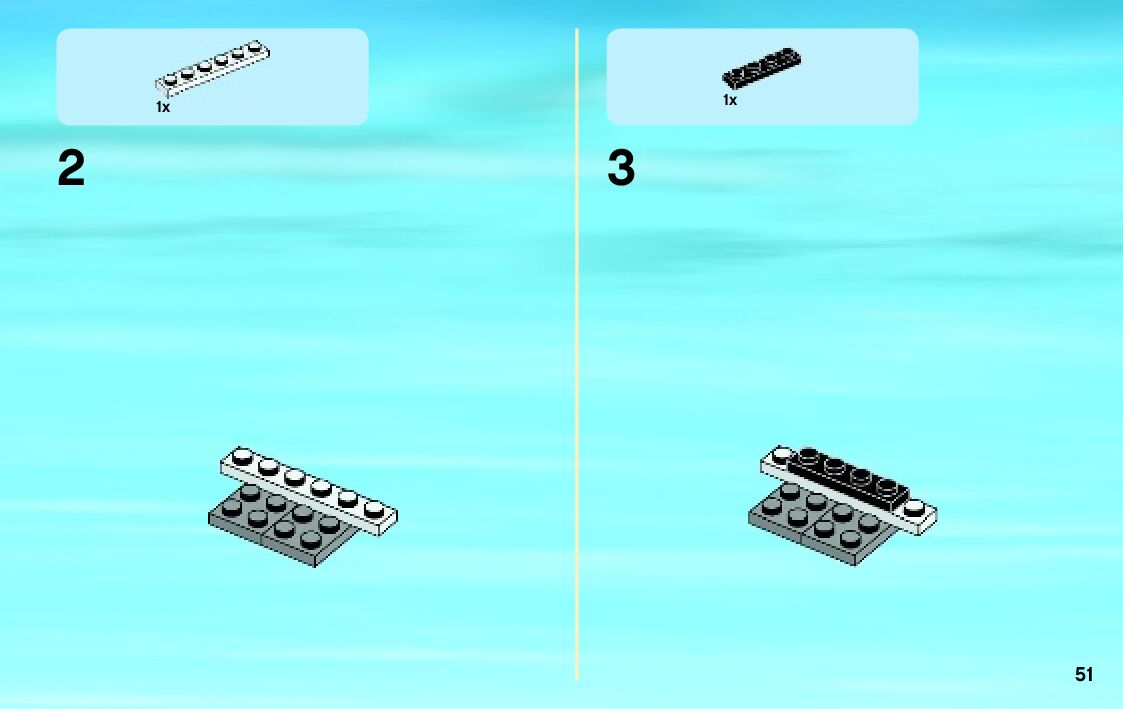 1x

2

1x

3

51