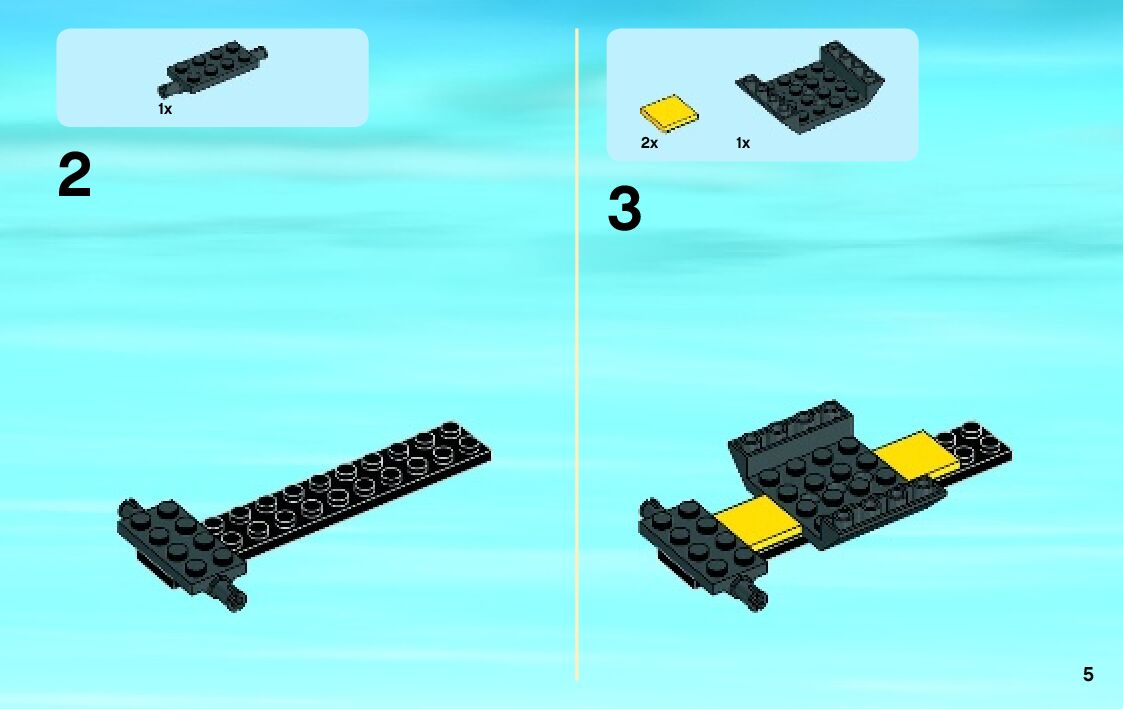 1x

2

2x

1x

3

5