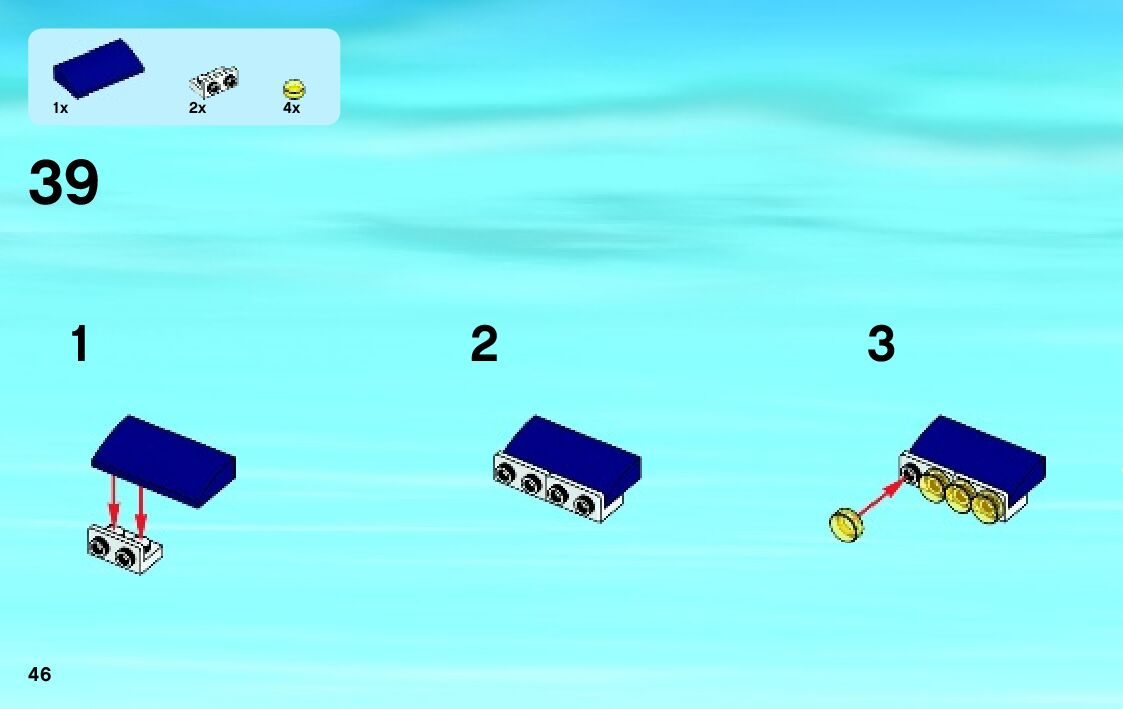 1x 2x 4x

39

1

2

3

46