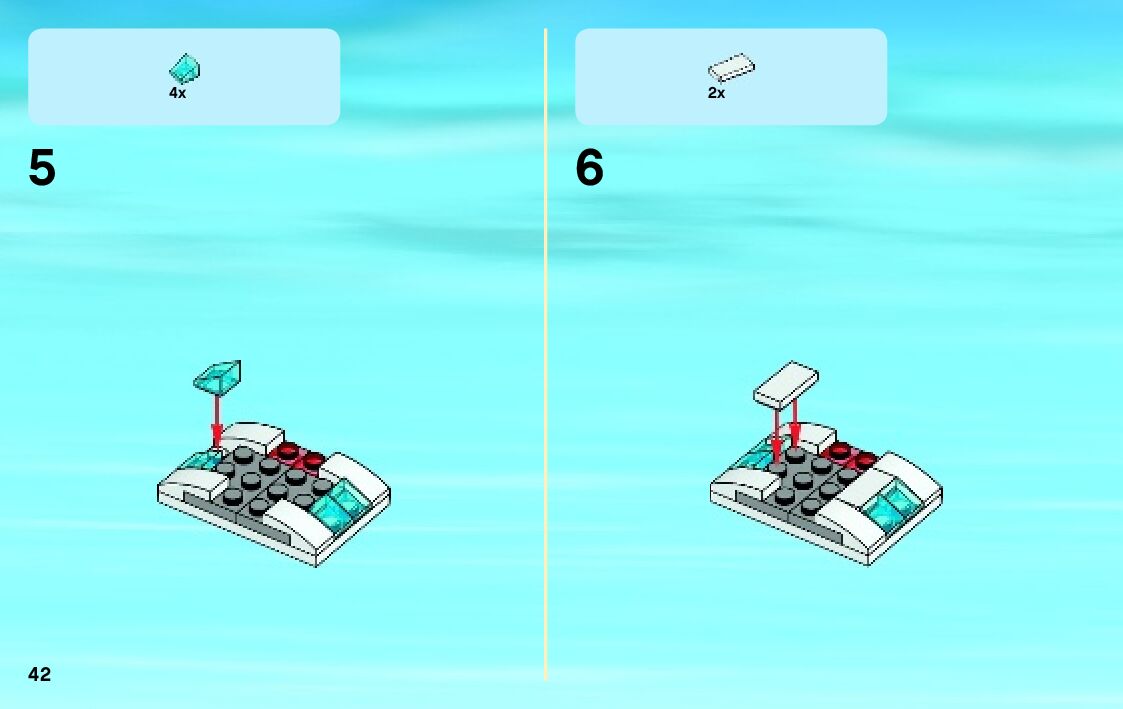 4x

5

2x

6

42