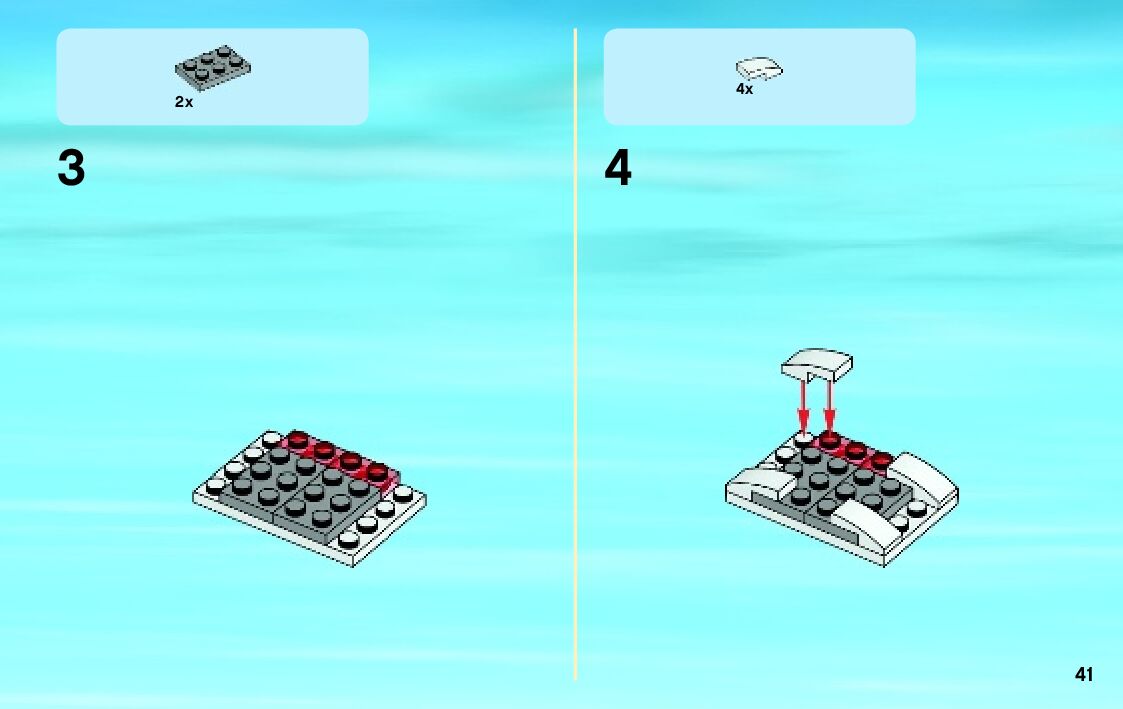 2x

3

4x

4

41