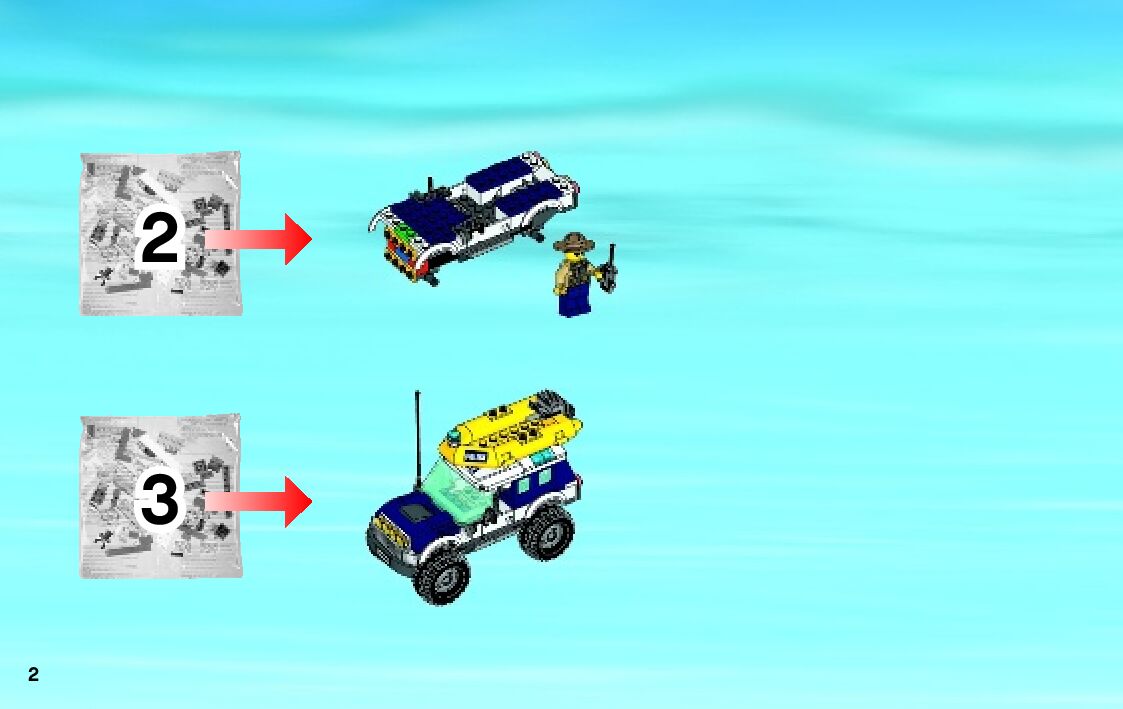 2

3

2