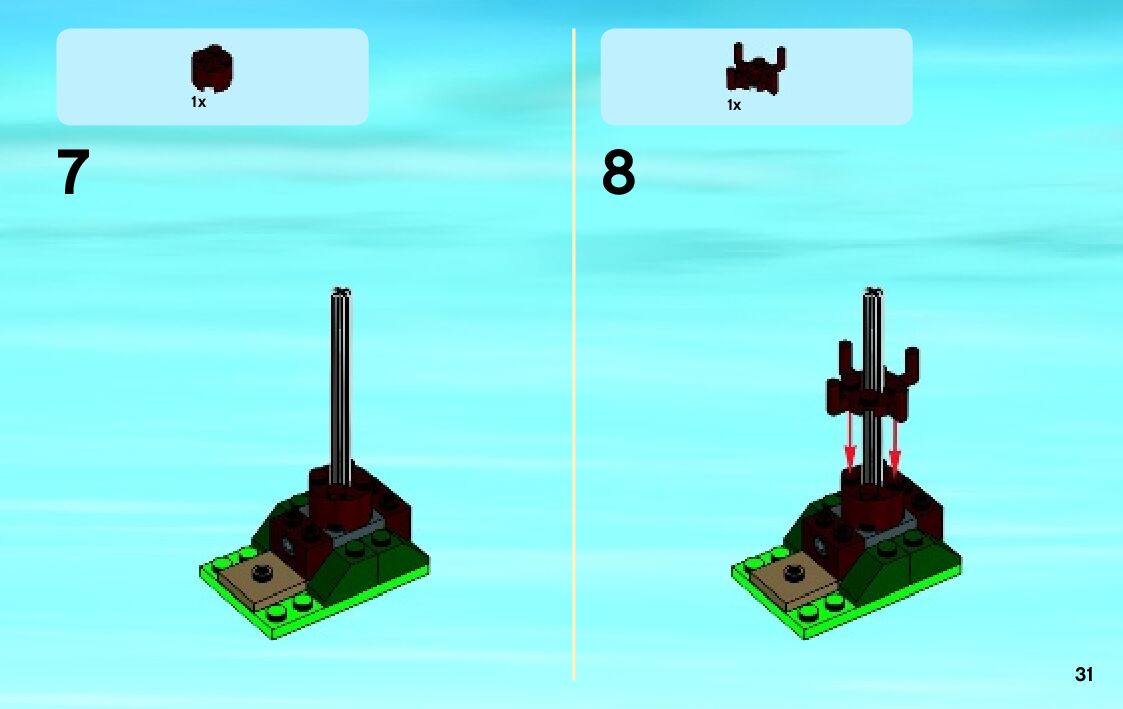 1x

7

1x

8

31