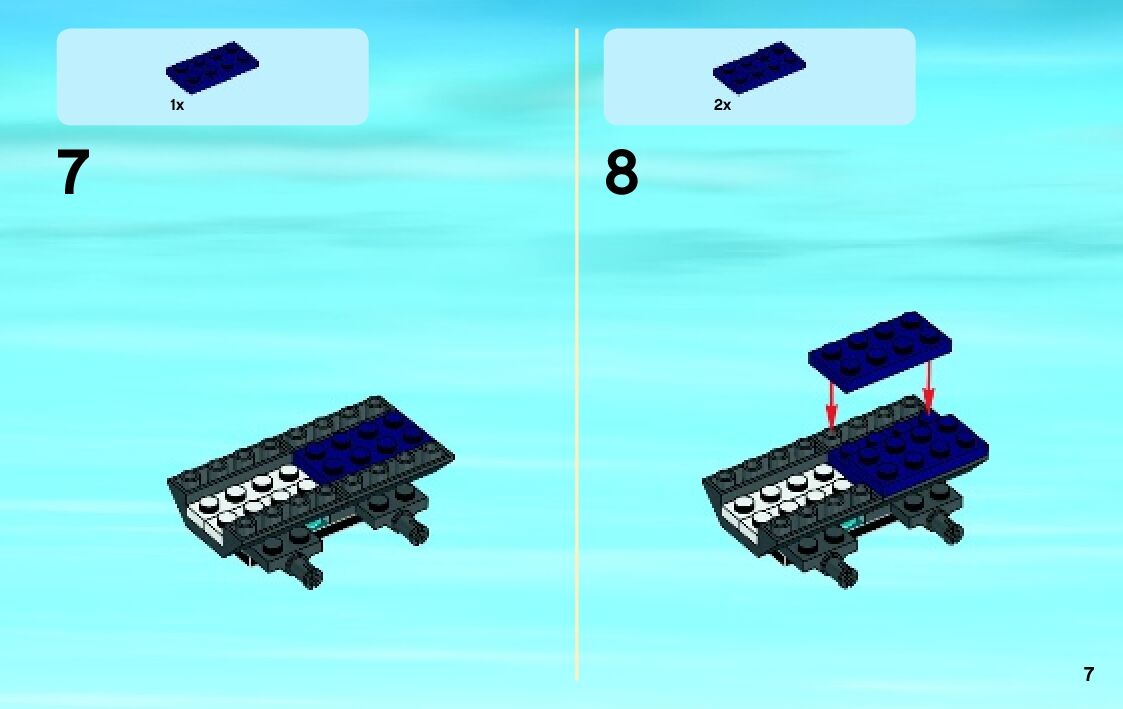 1x

7

2x

8

7