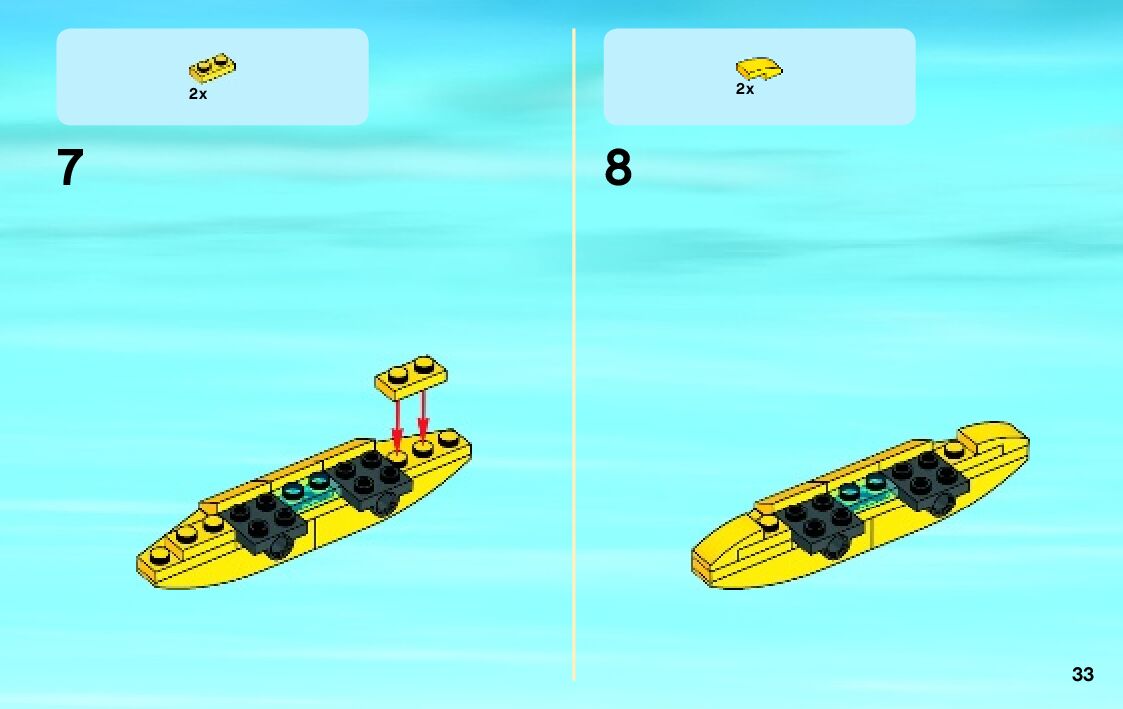 2x

7

2x

8

33