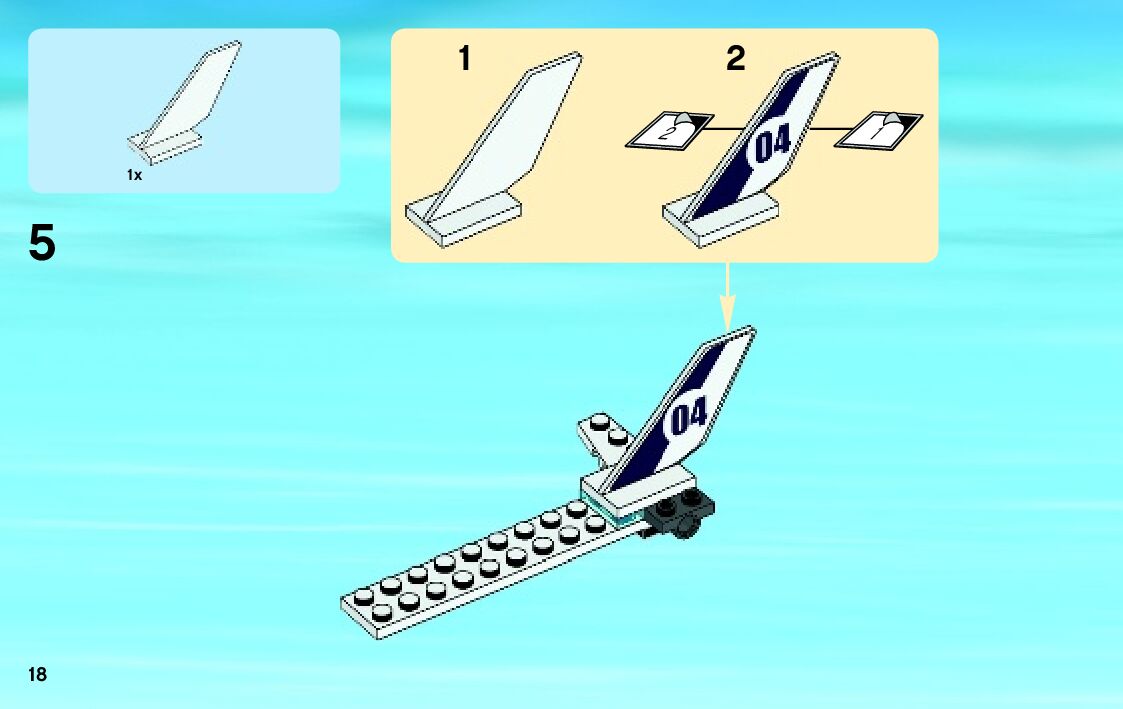 1x

5

1

2

2

04

1

04

18