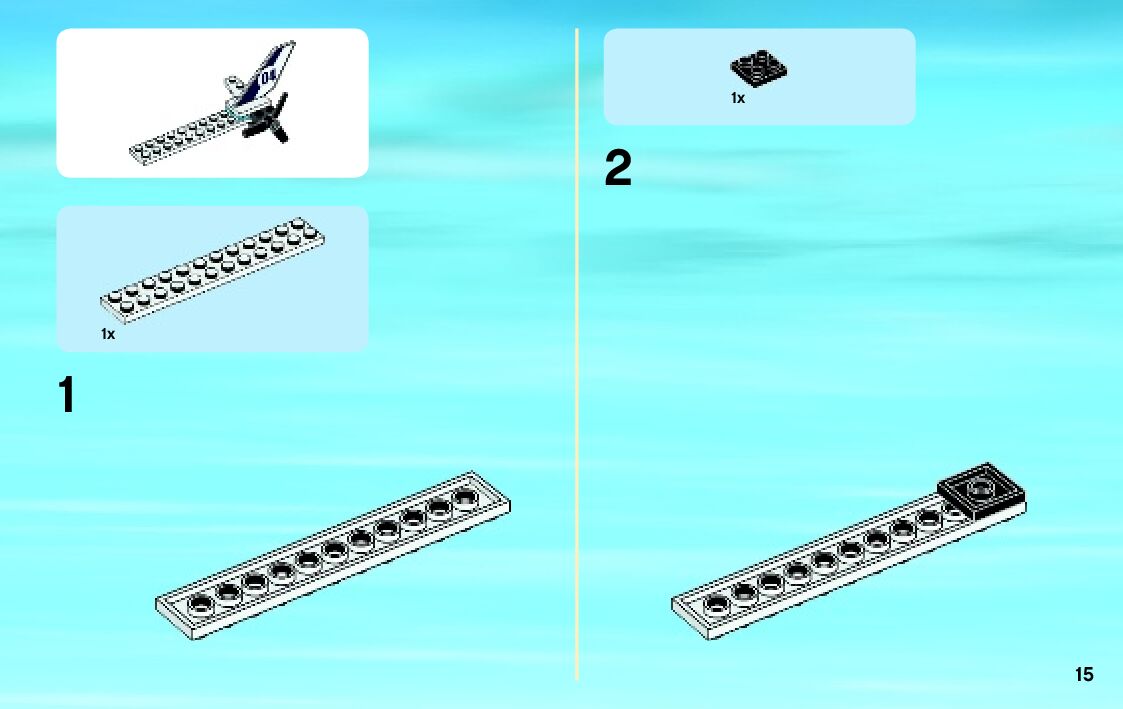 04

1x

1

1x

2

15