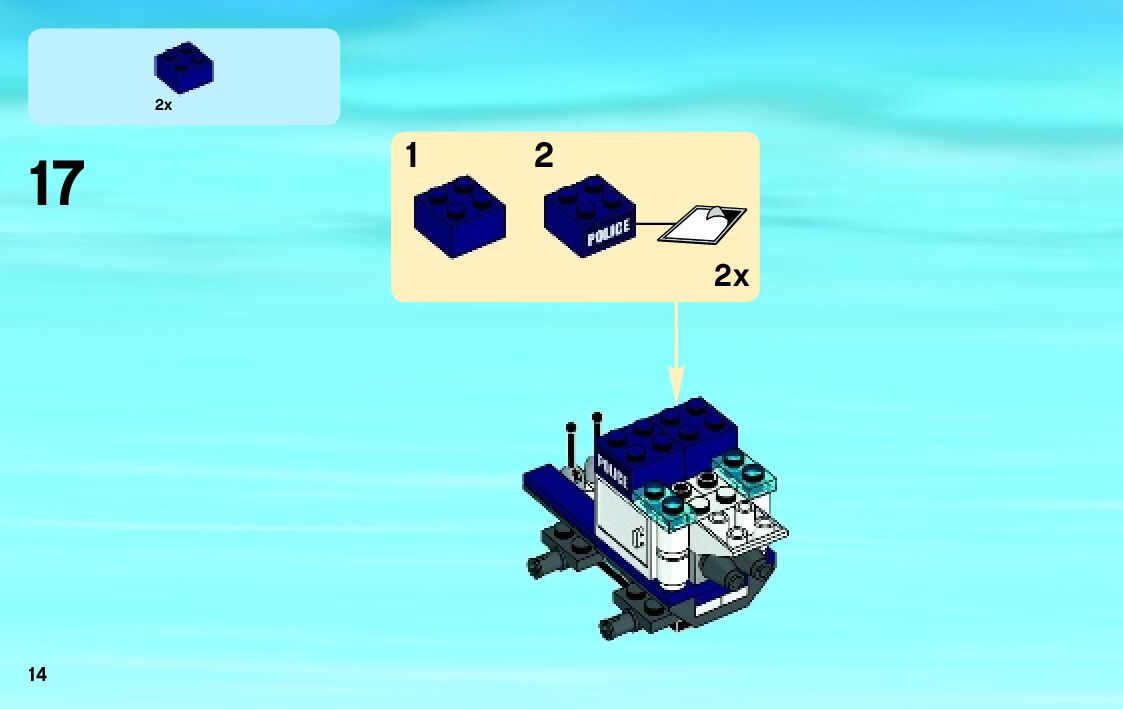 2x

17

1 2

POLICE

2x

POLICE

14