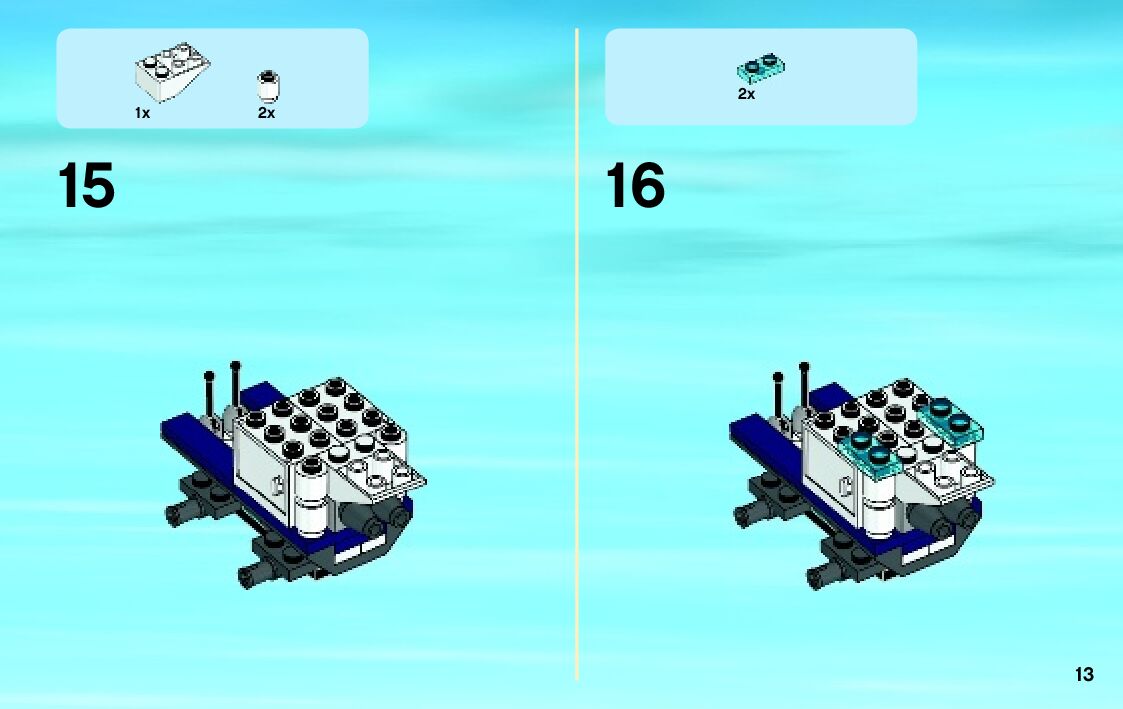 1x 2x

15

2x

16

13