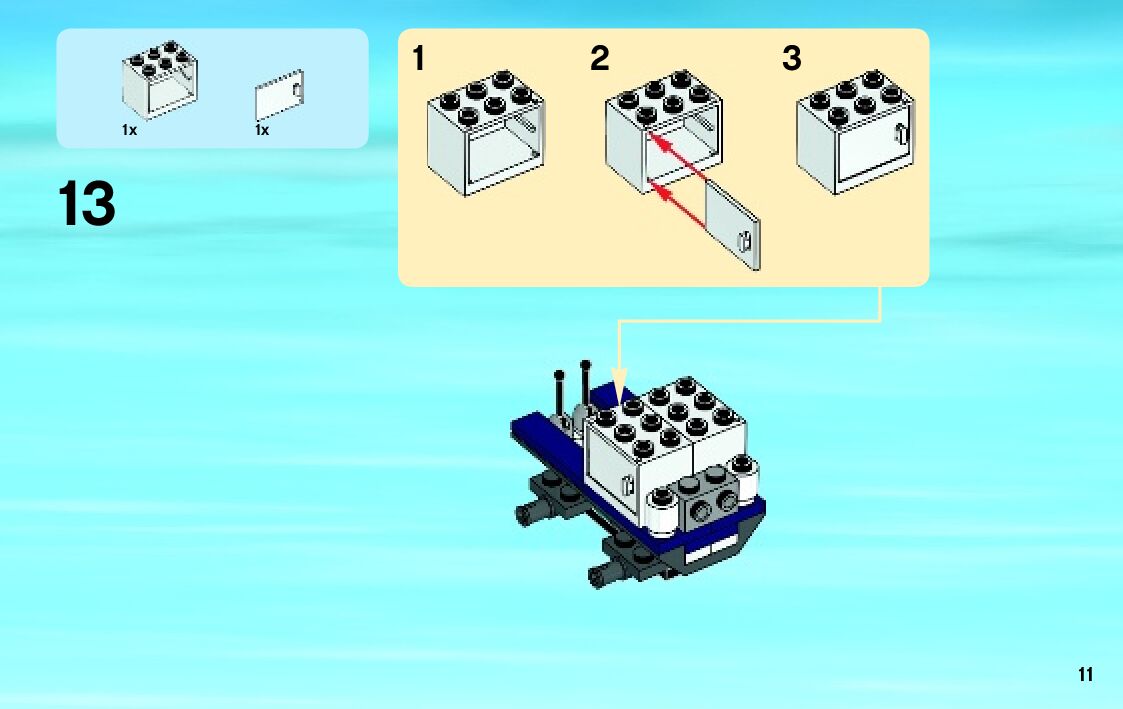 1x
1x

13

1
2
3

11