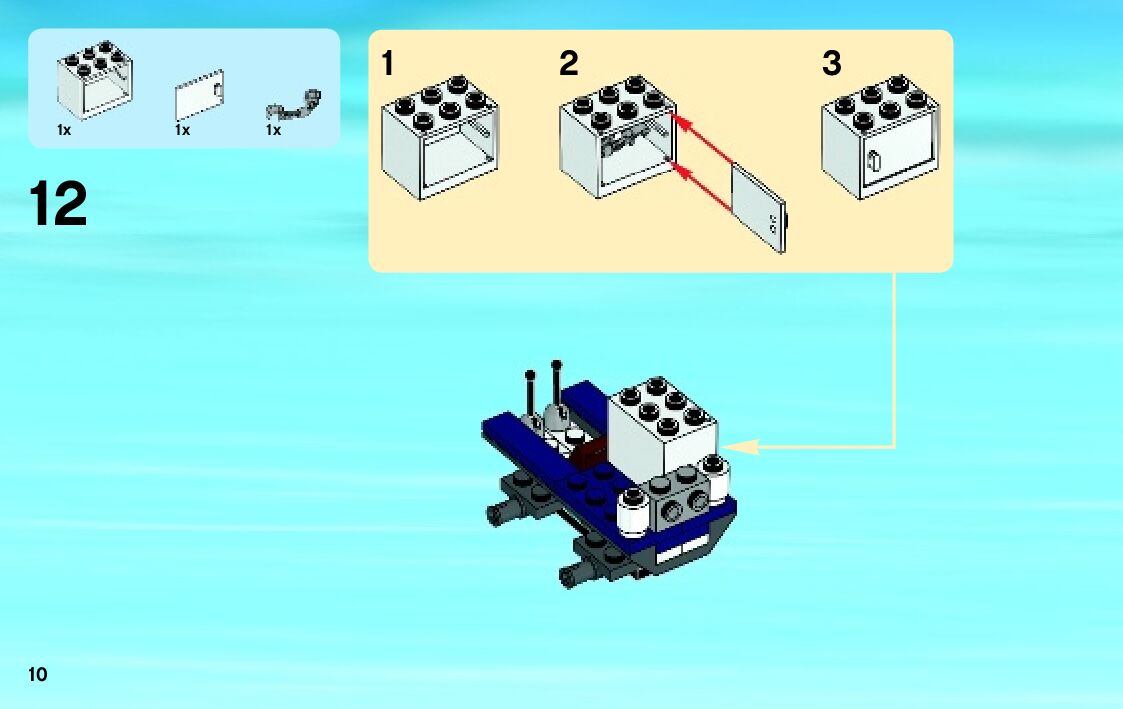 1x
1x
1x

12

1

2

3

10