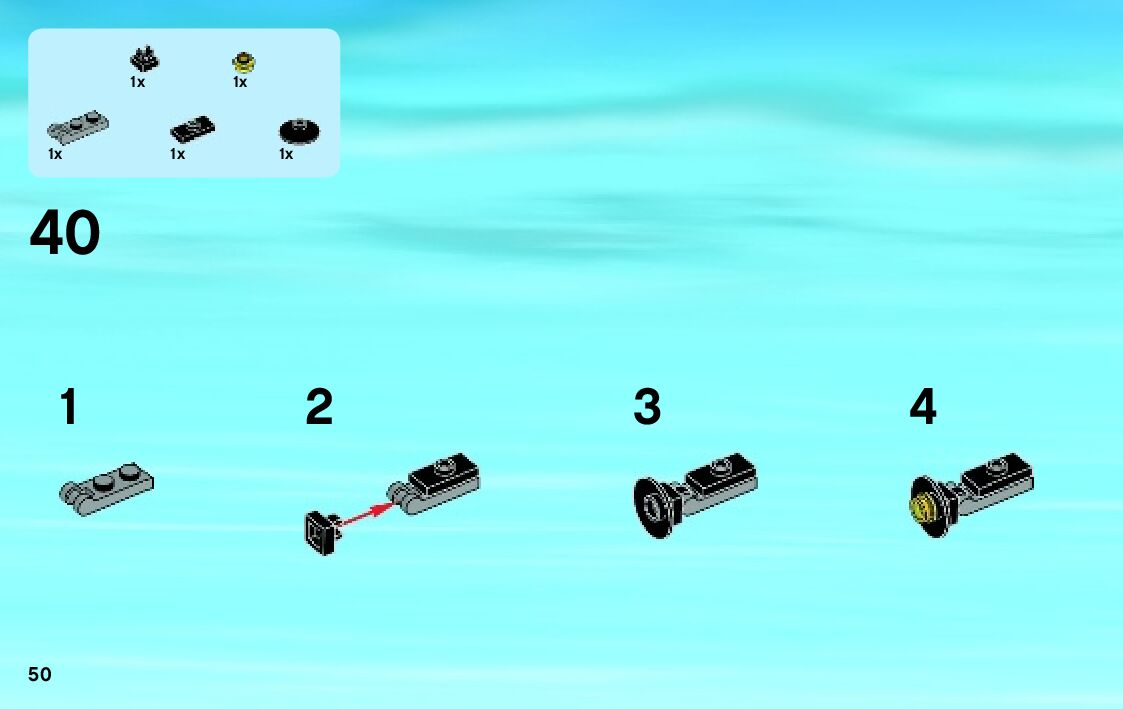 1x 1x
1x 1x 1x

40

1

2

3

4

50