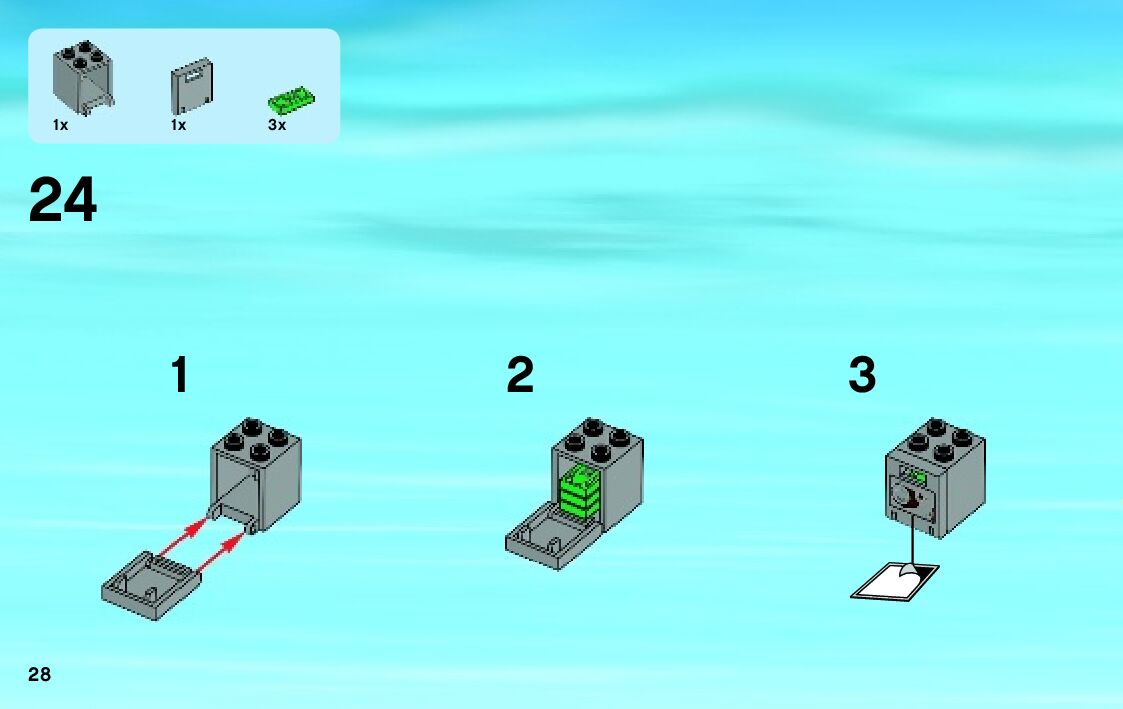 1x 1x 3x

24

1

2

3

28