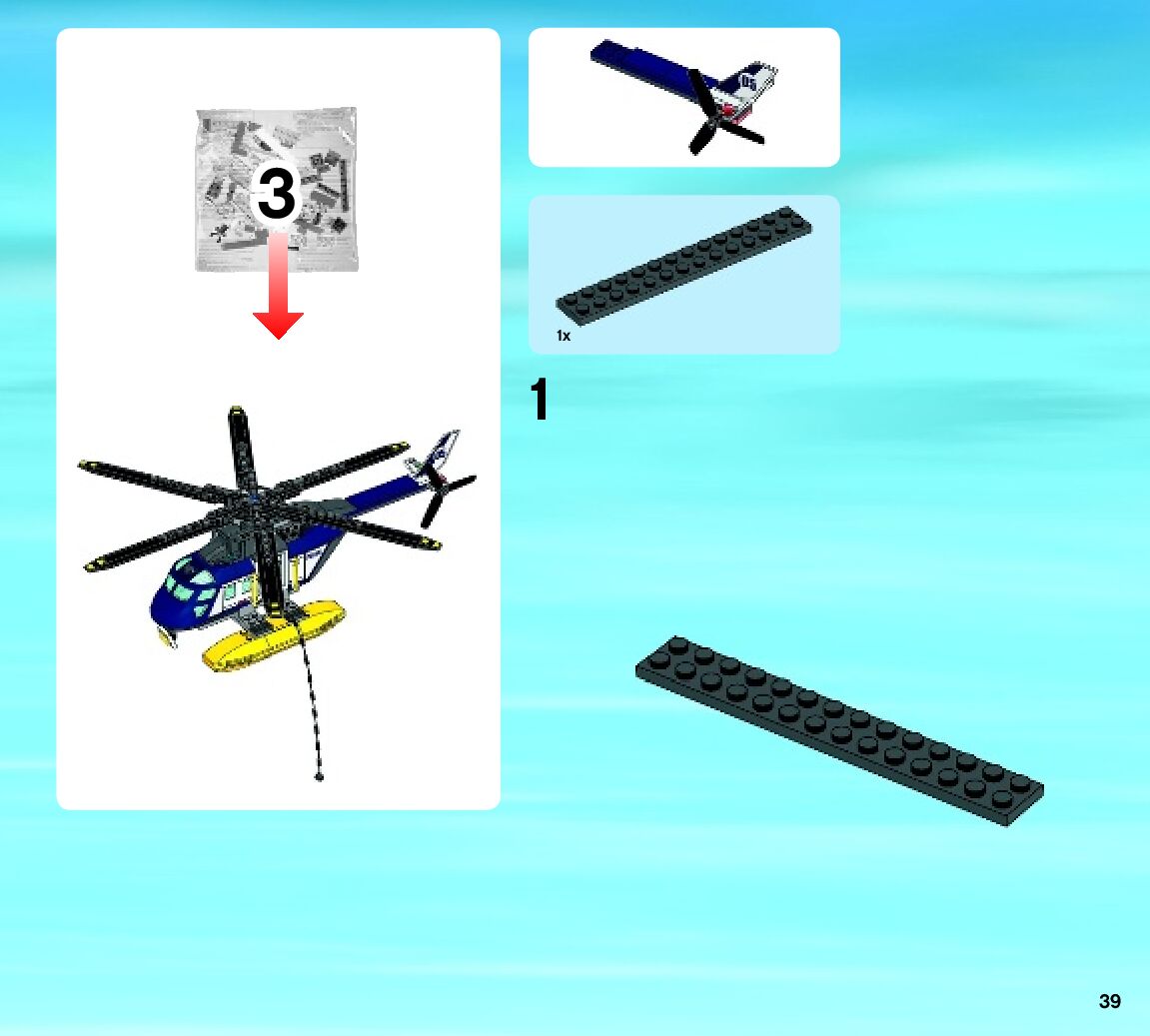 3

1x

1

39