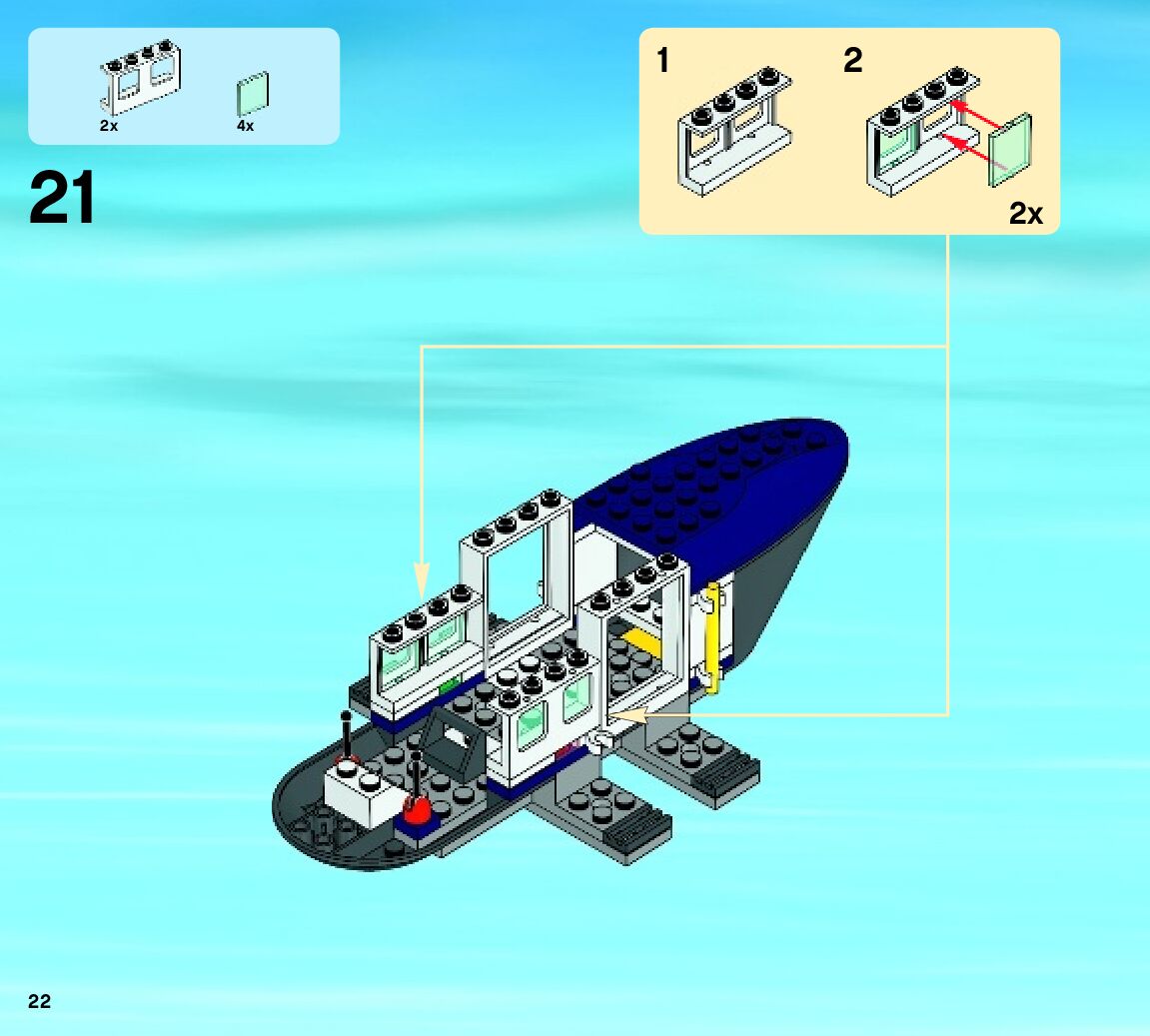 2x 4x

21

1 2

2x

22