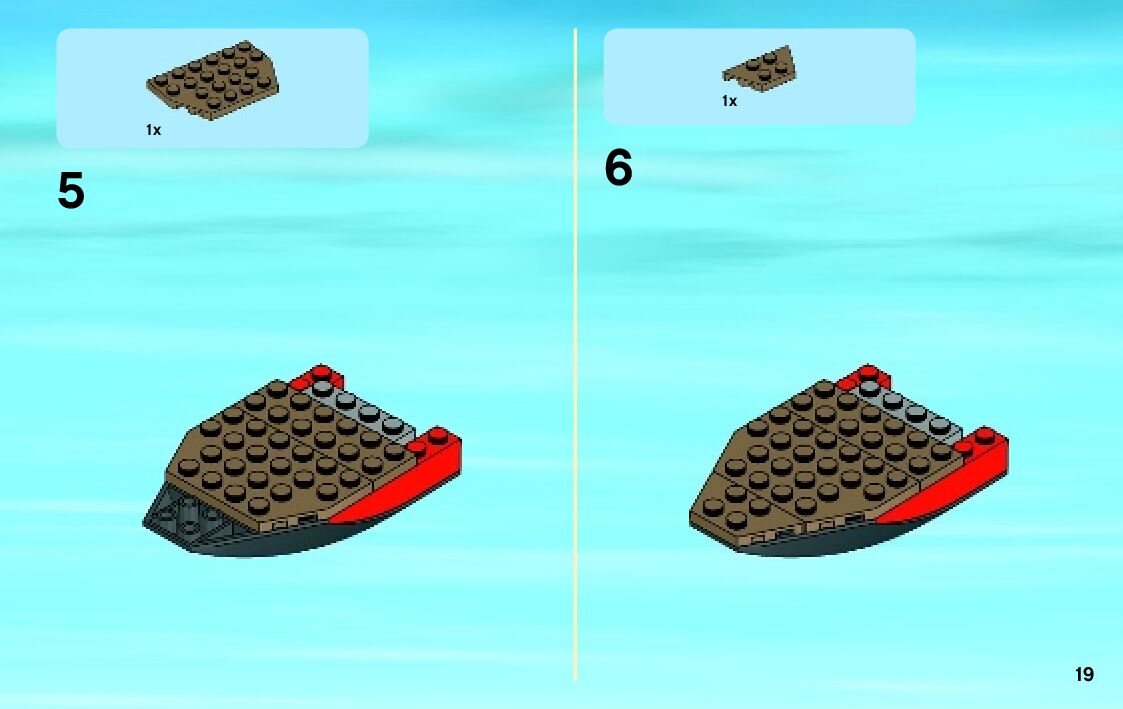 1x

5

1x

6

19