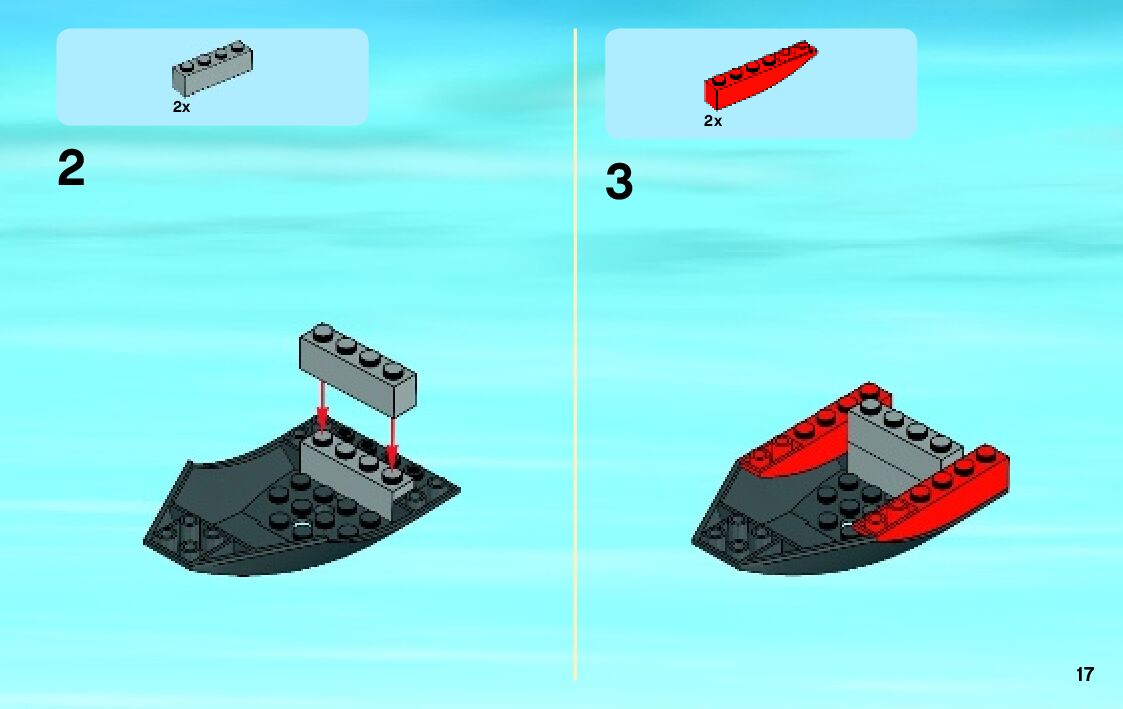 2x

2

2x

3

17