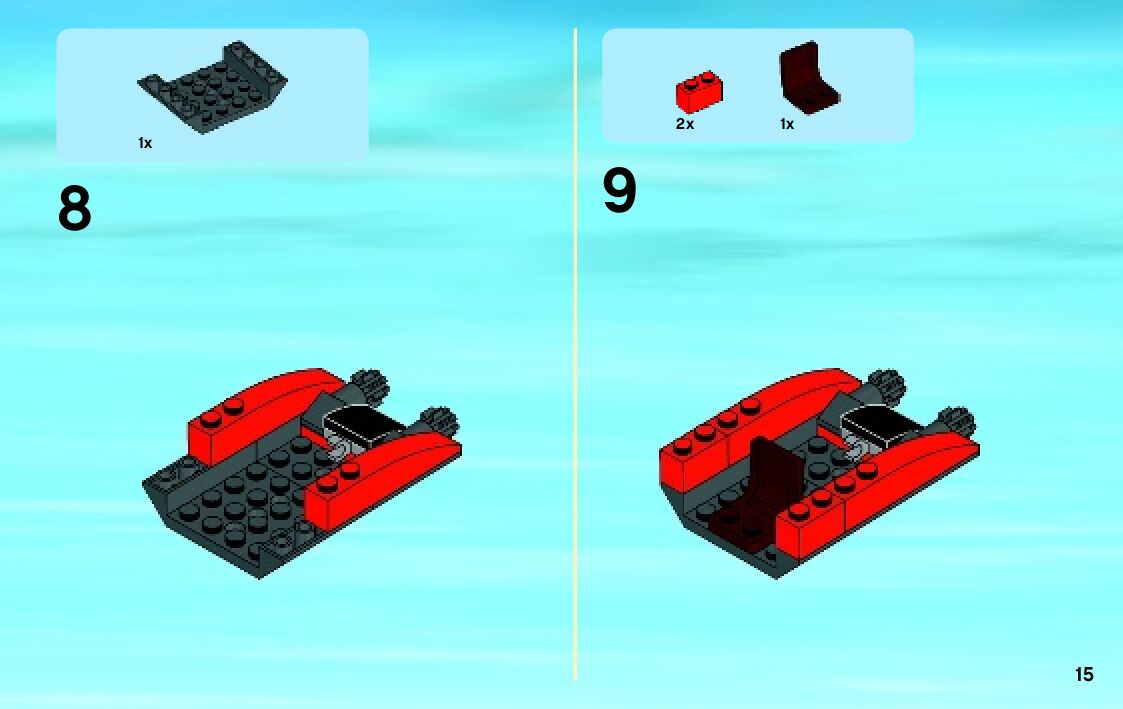 1x

8

2x 1x

9

15