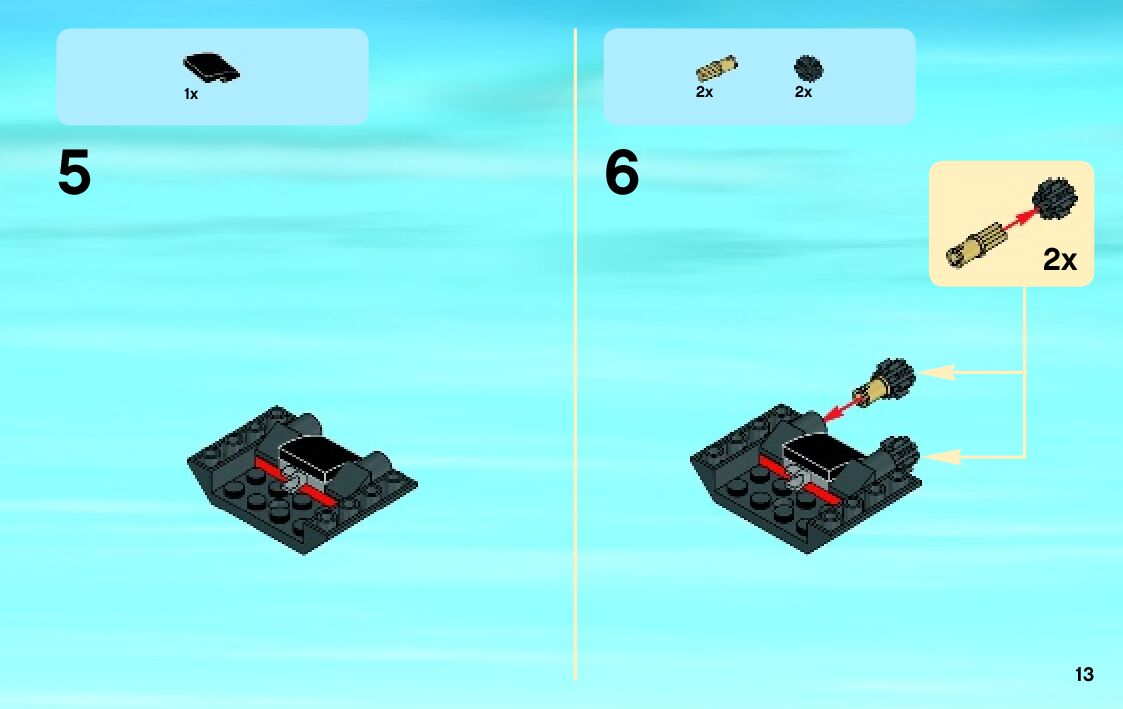 1x

5

2x 2x

6

2x

13