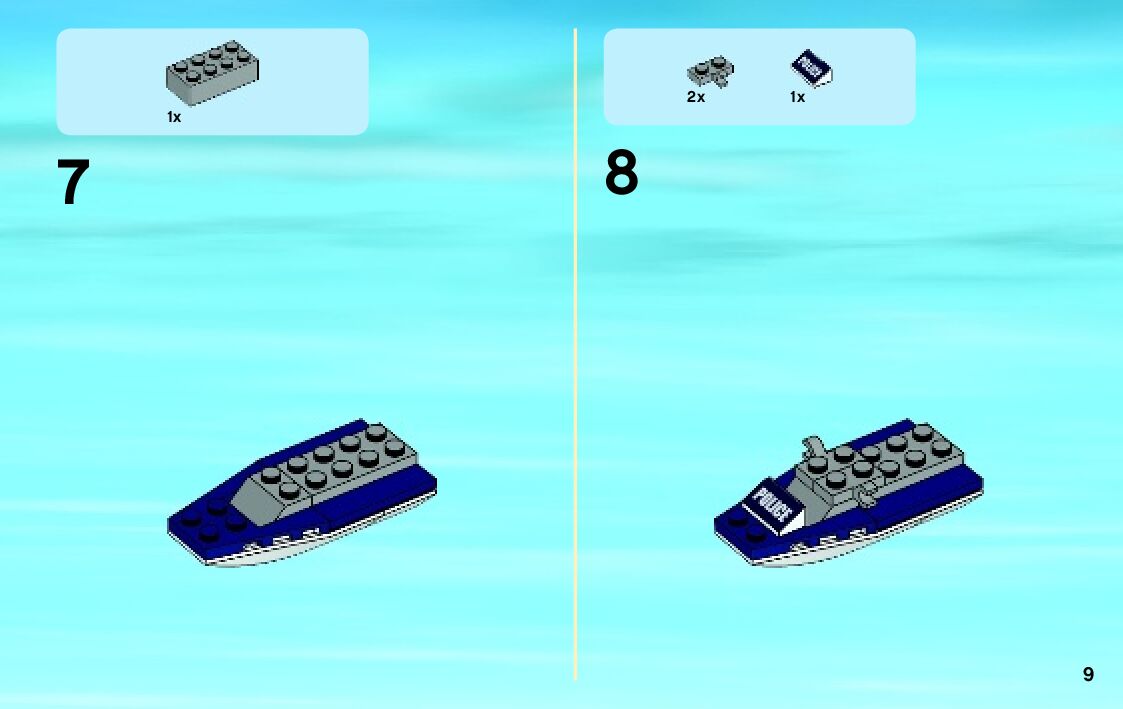 1x

7

2x

POLICE

1x

8

POLICE

9