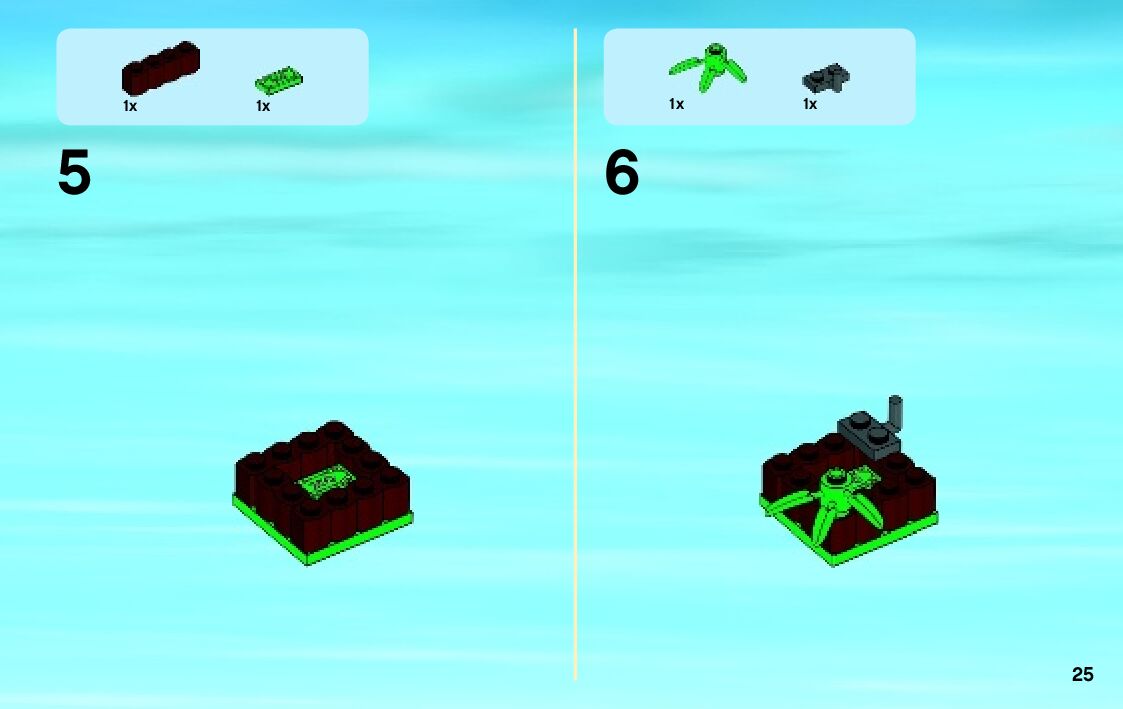 1x
1x

5

1x
1x

6

25