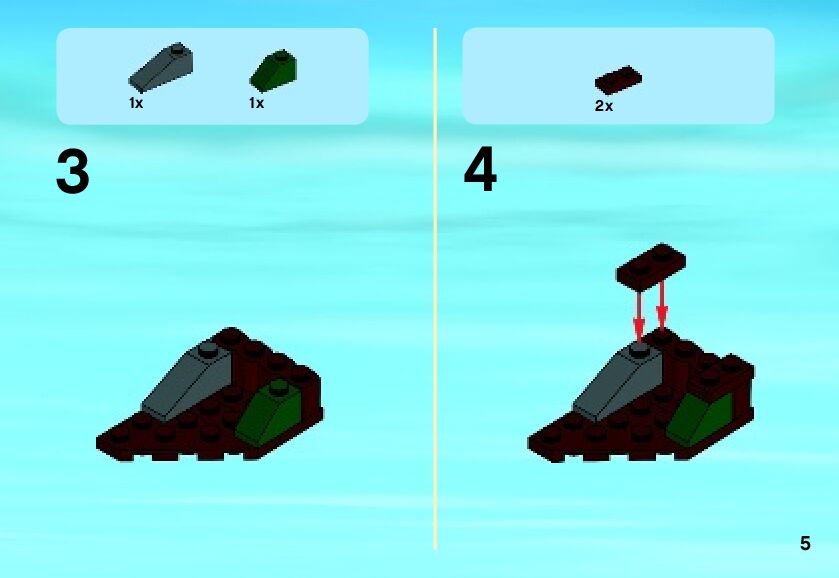 1x 1x

3

2x

4

5