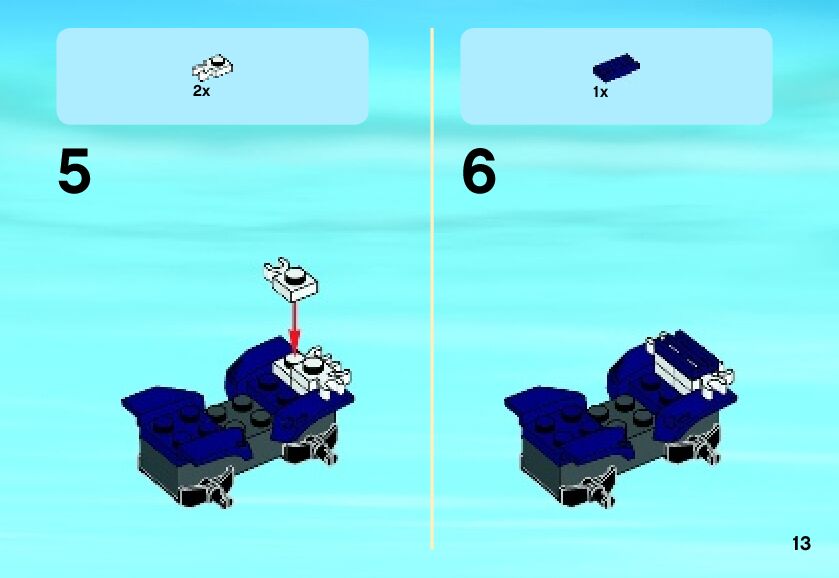 2x

5

1x

6

13