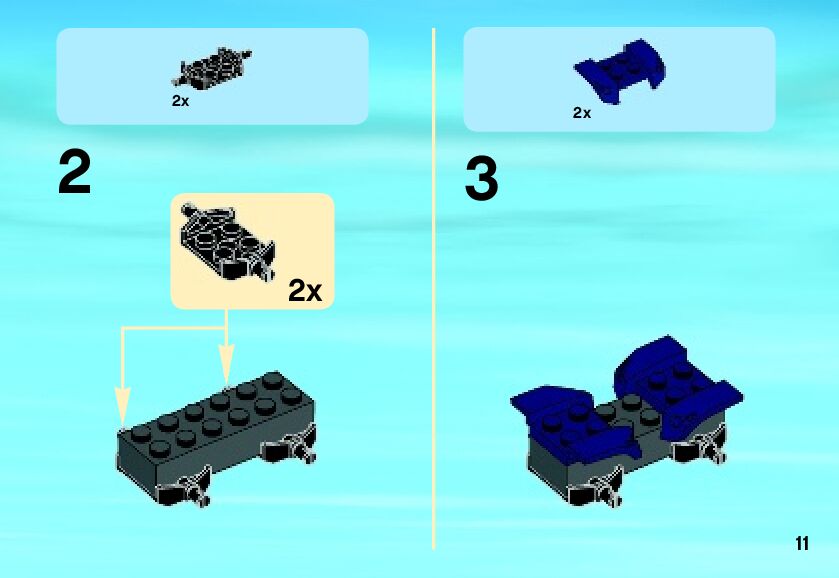 2x

2

2x

2x

3

11