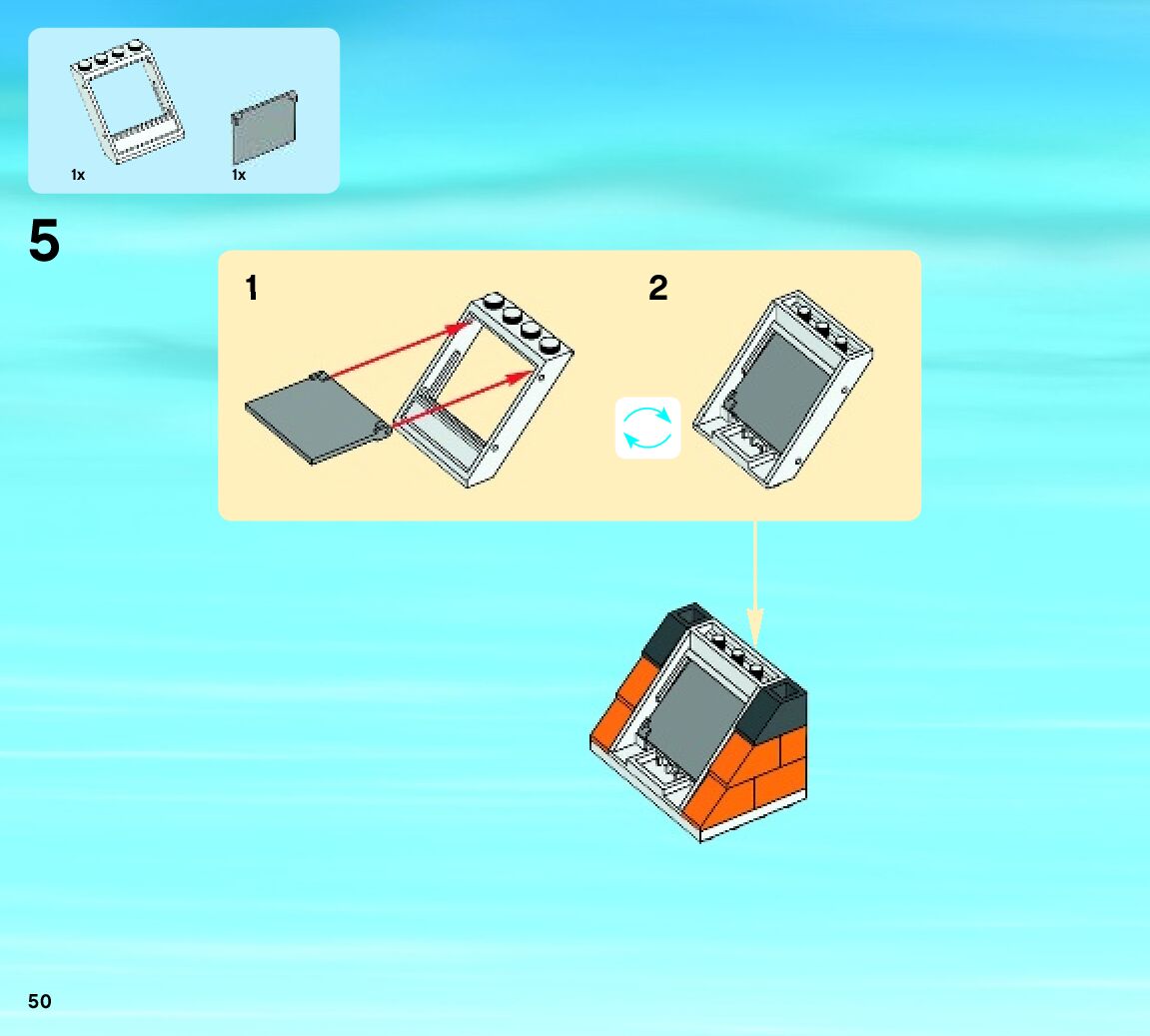 1x
1x

5

1

2

50