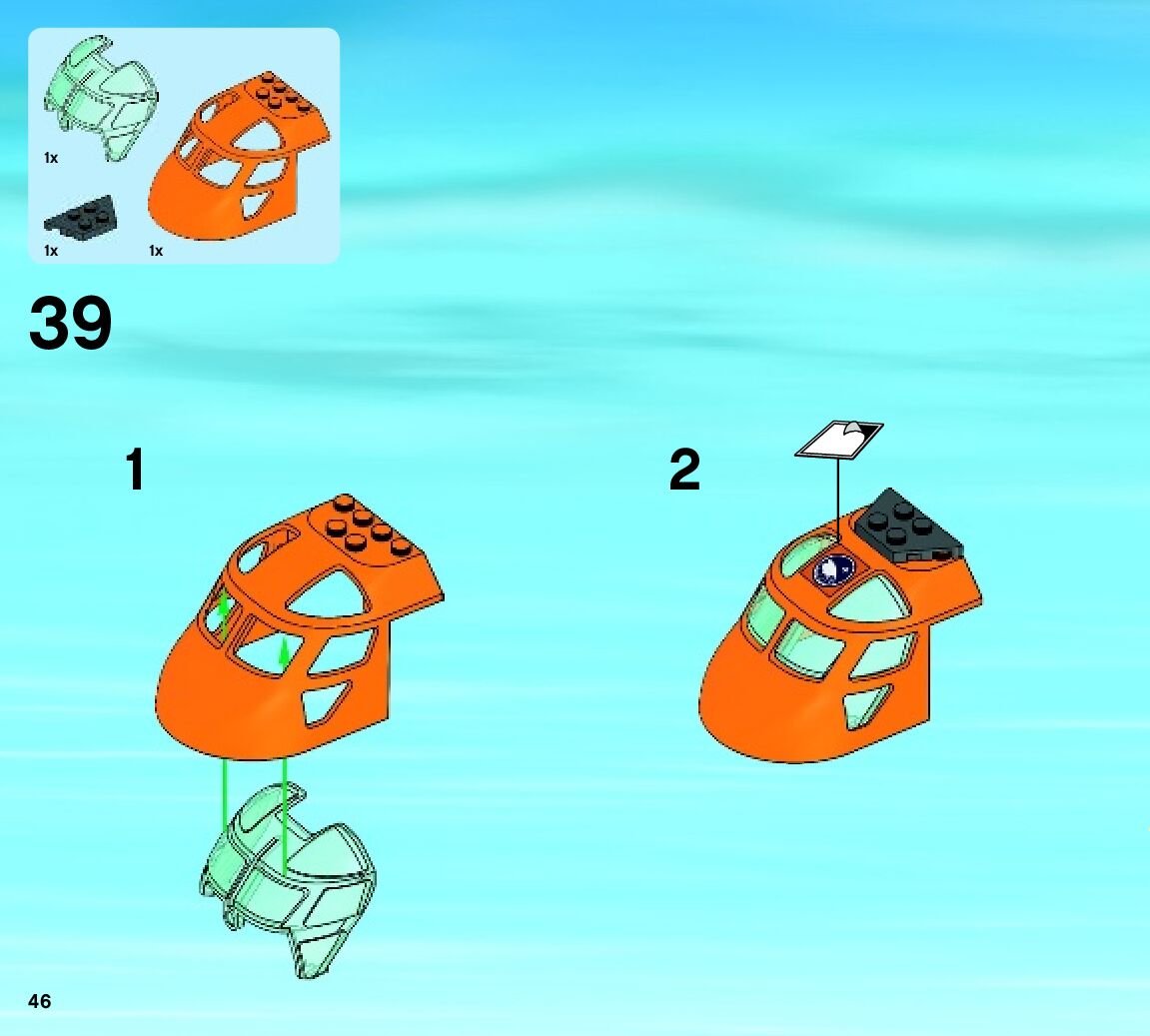 1x

1x

1x

39

1

2

46