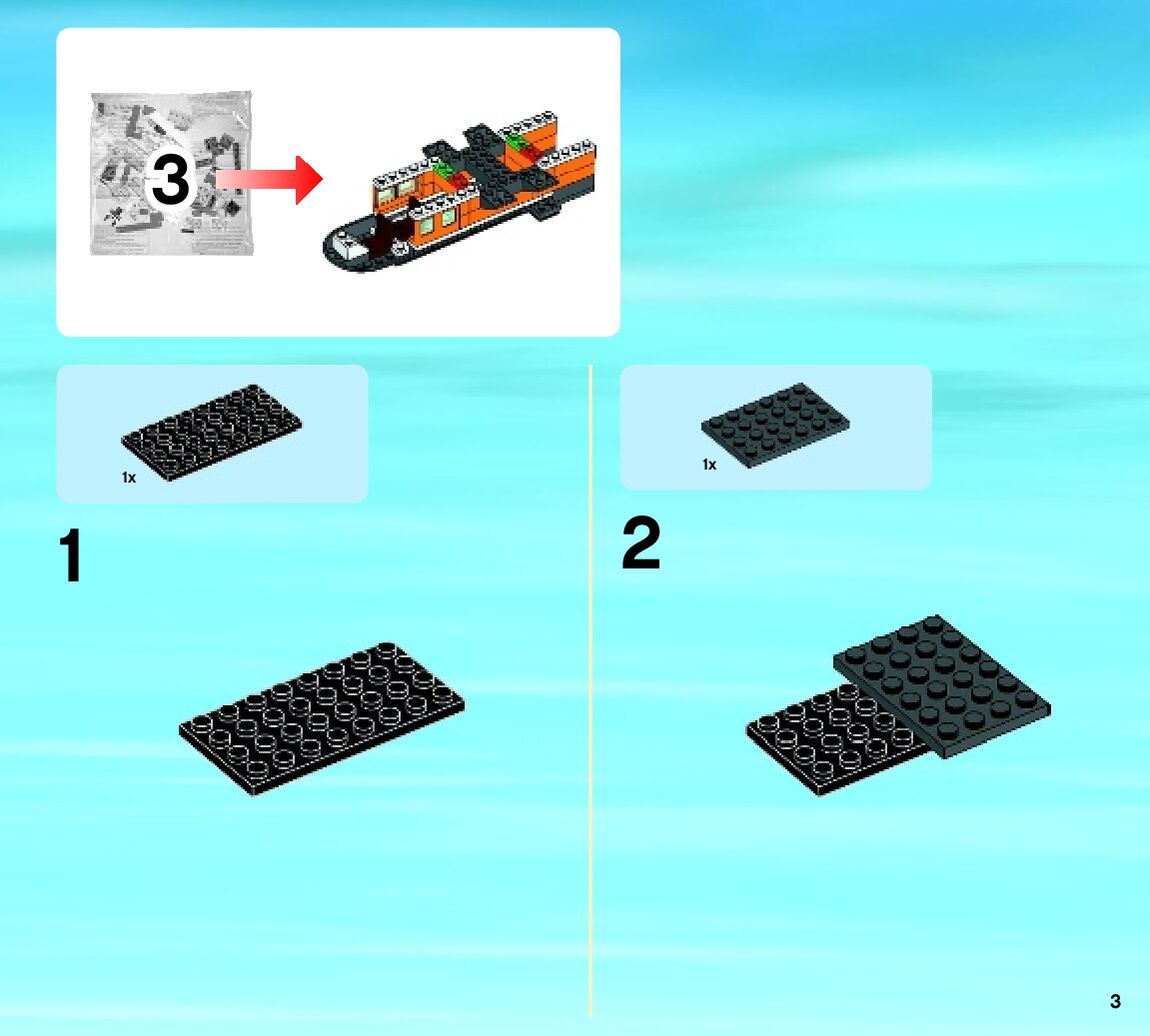 3

1x

1

1x

2

3