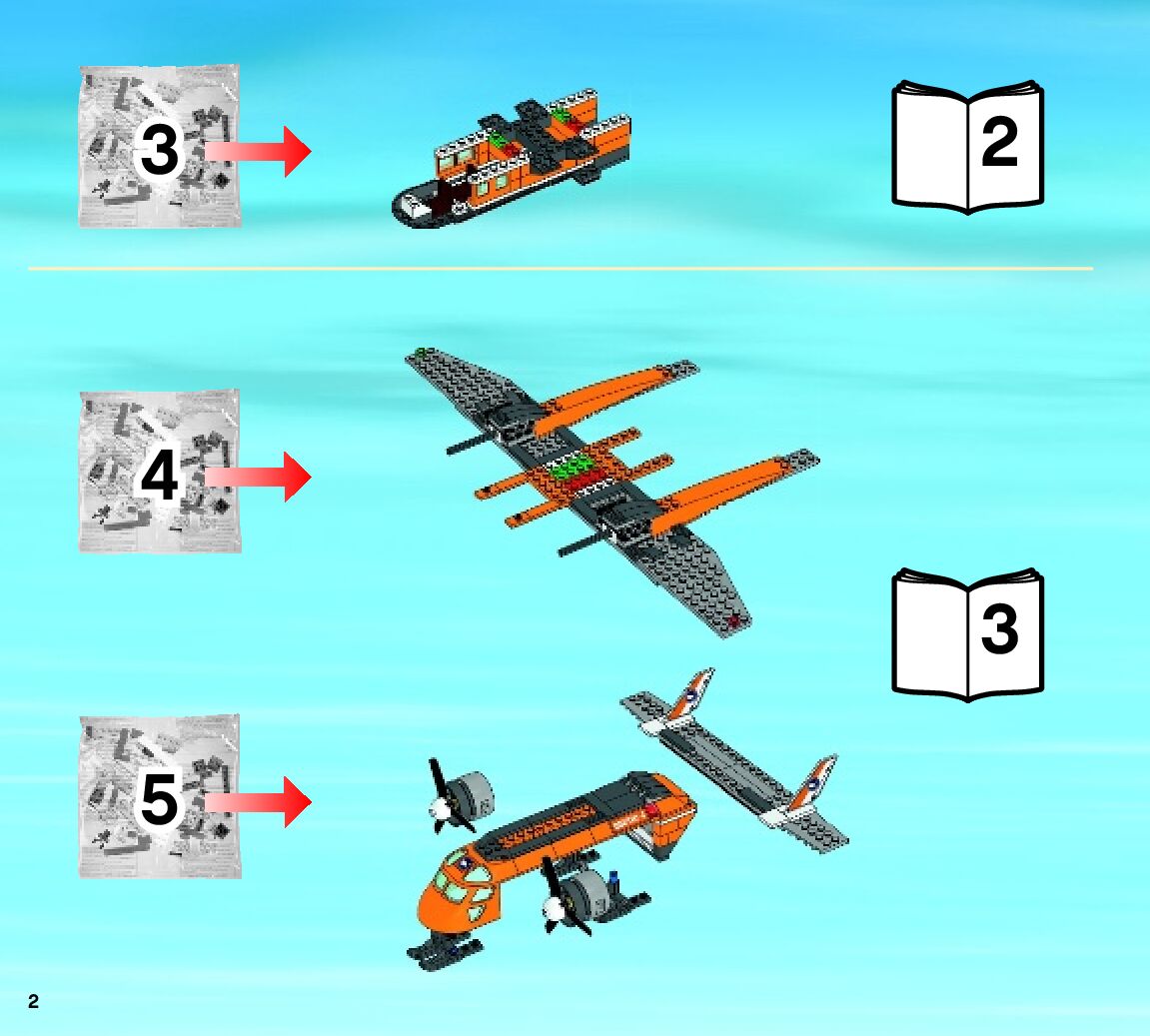 3

2

4

3

5

2