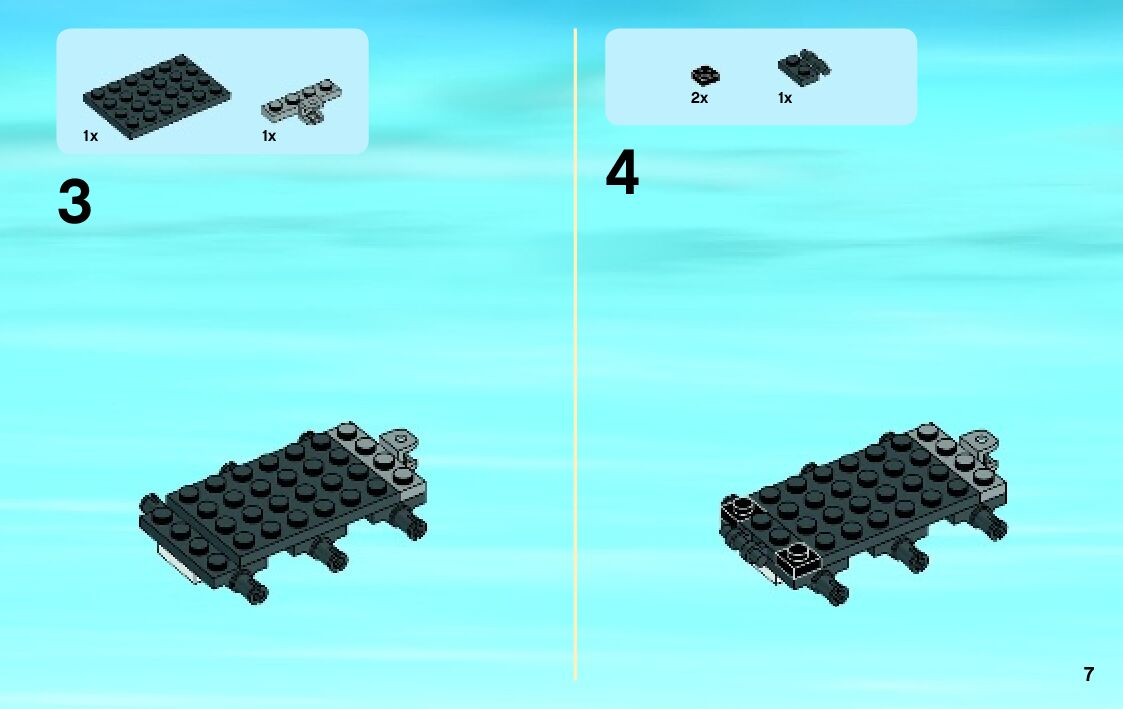 1x
1x

3

2x
1x

4

7