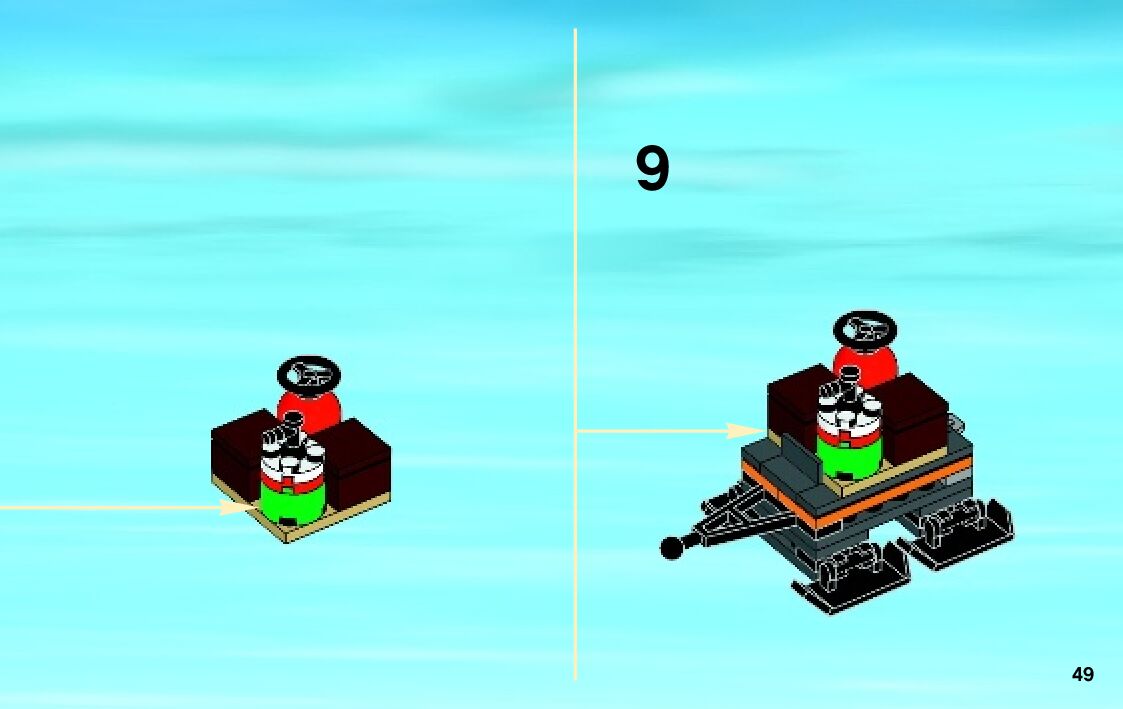 9

49