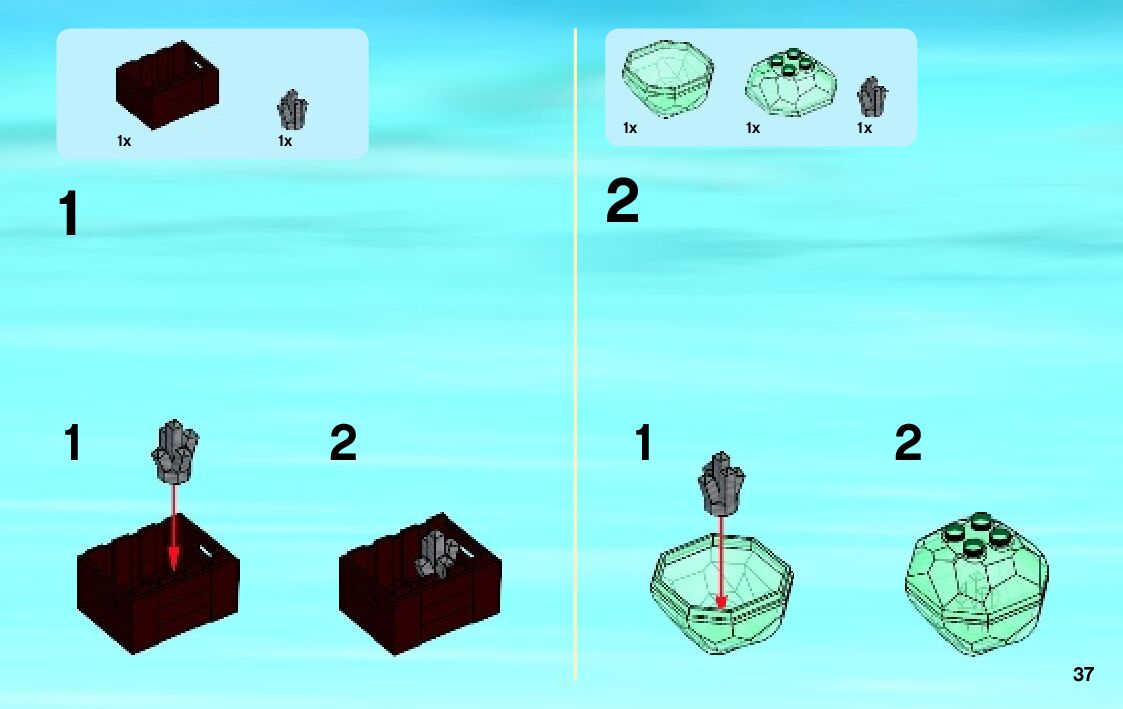 1x 1x

1

1

2

1x 1x 1x

2

1

2

37