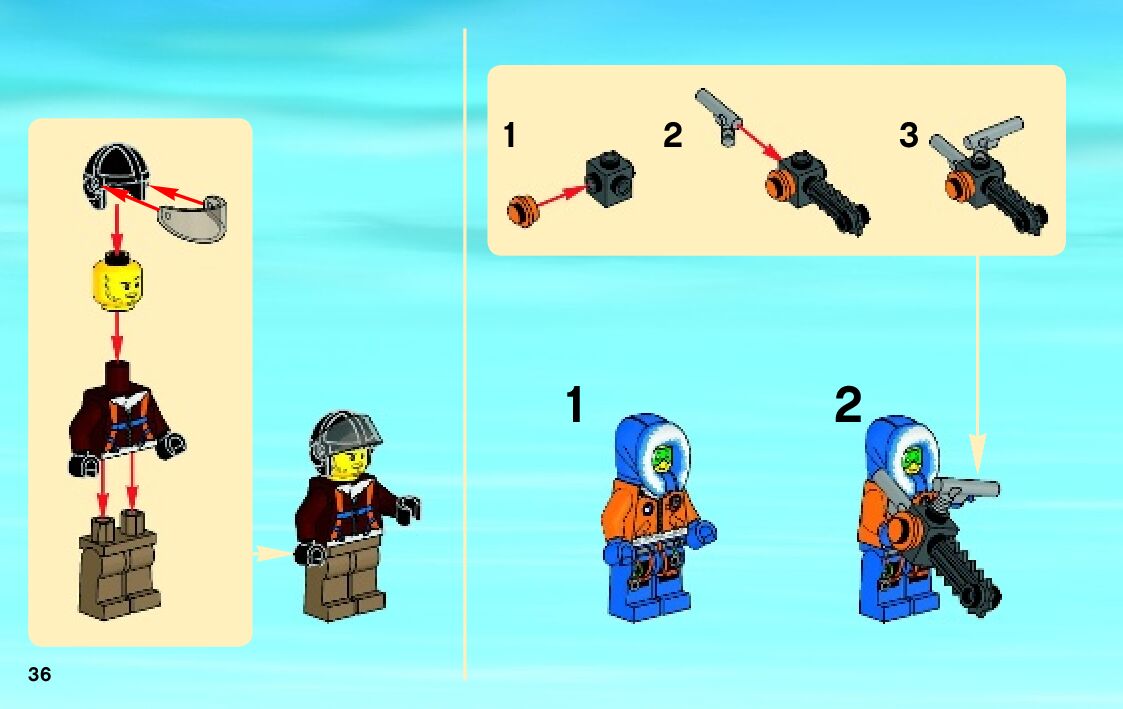 1 2 3

1

2

36