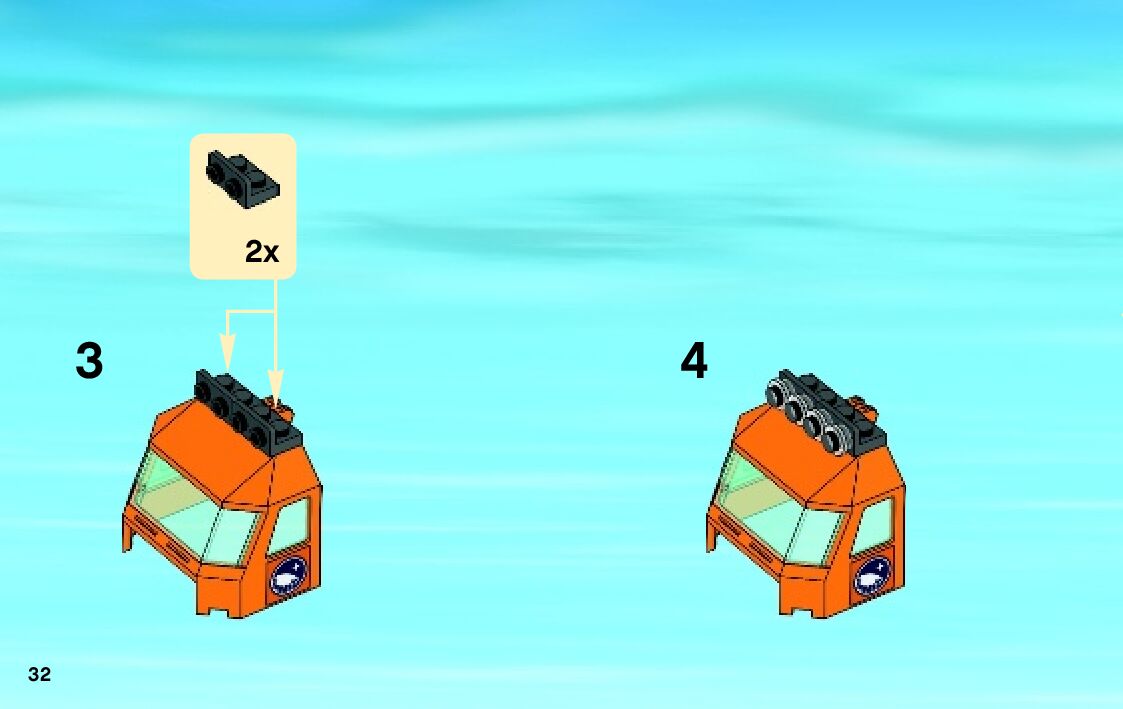 2x

3

4

32