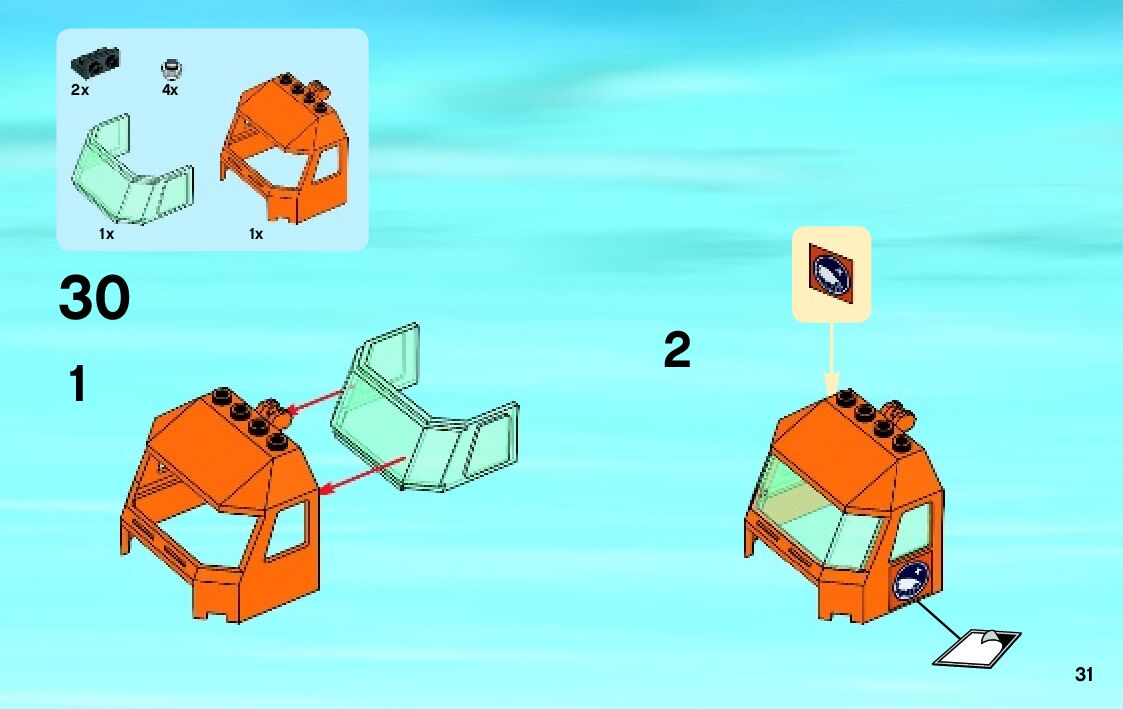 2x
4x
1x
1x

30

1

2

31