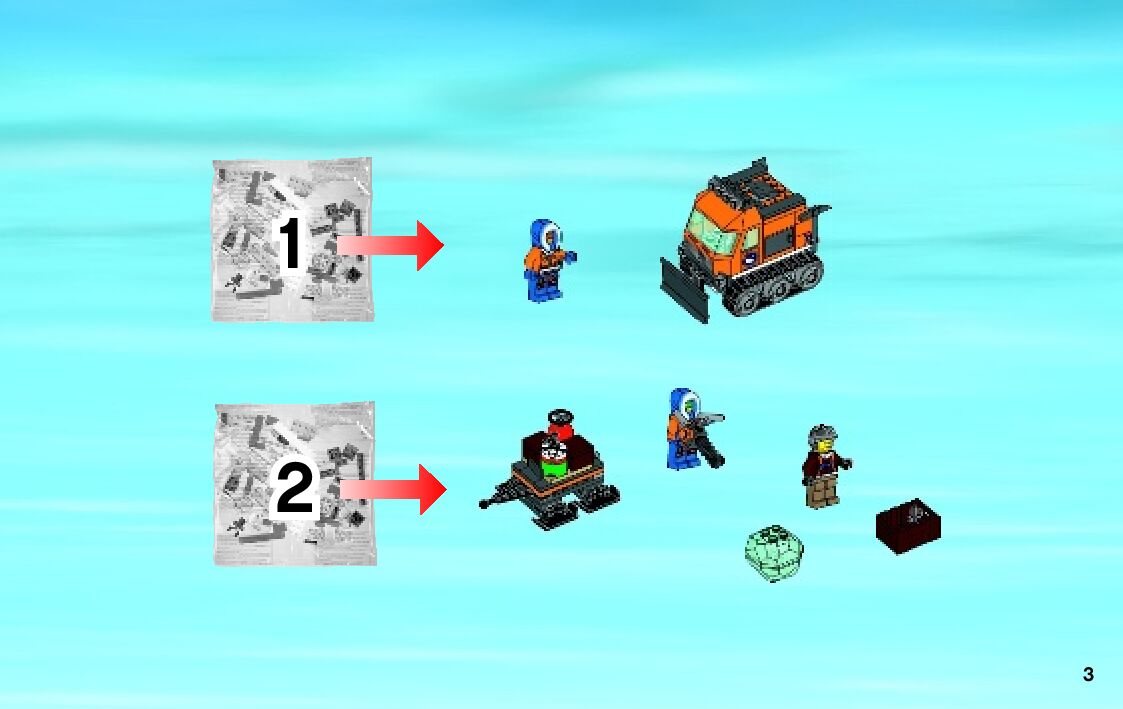 1

2

3