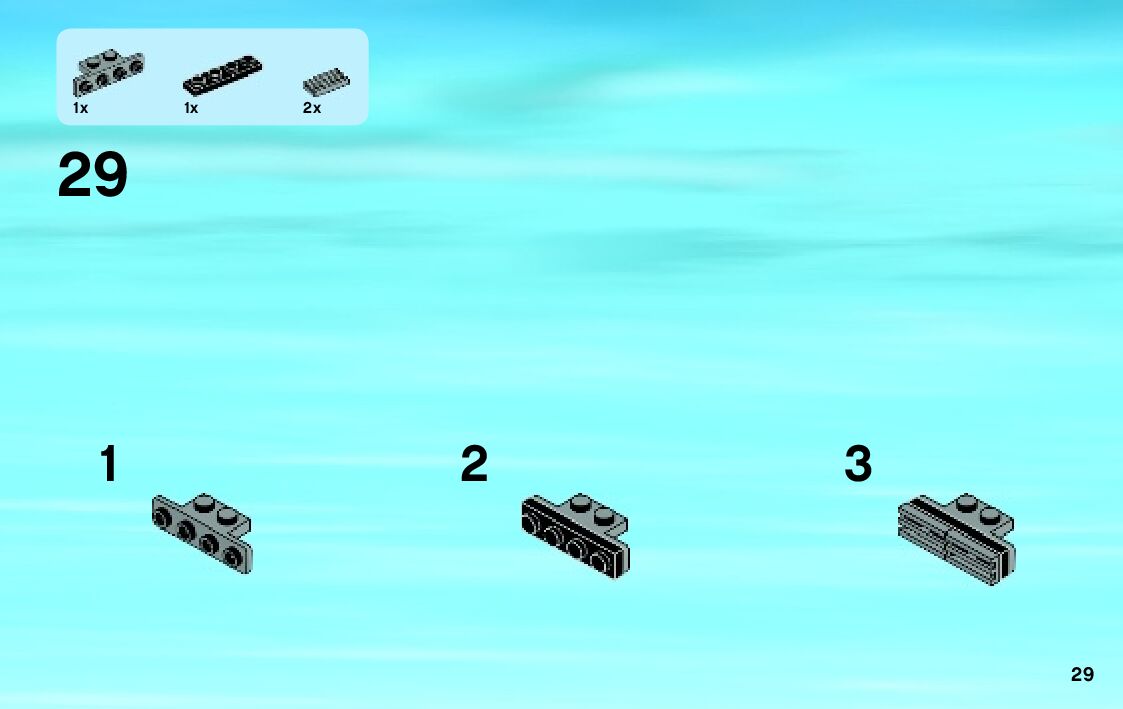 1x
1x
2x

29

1

2

3

29