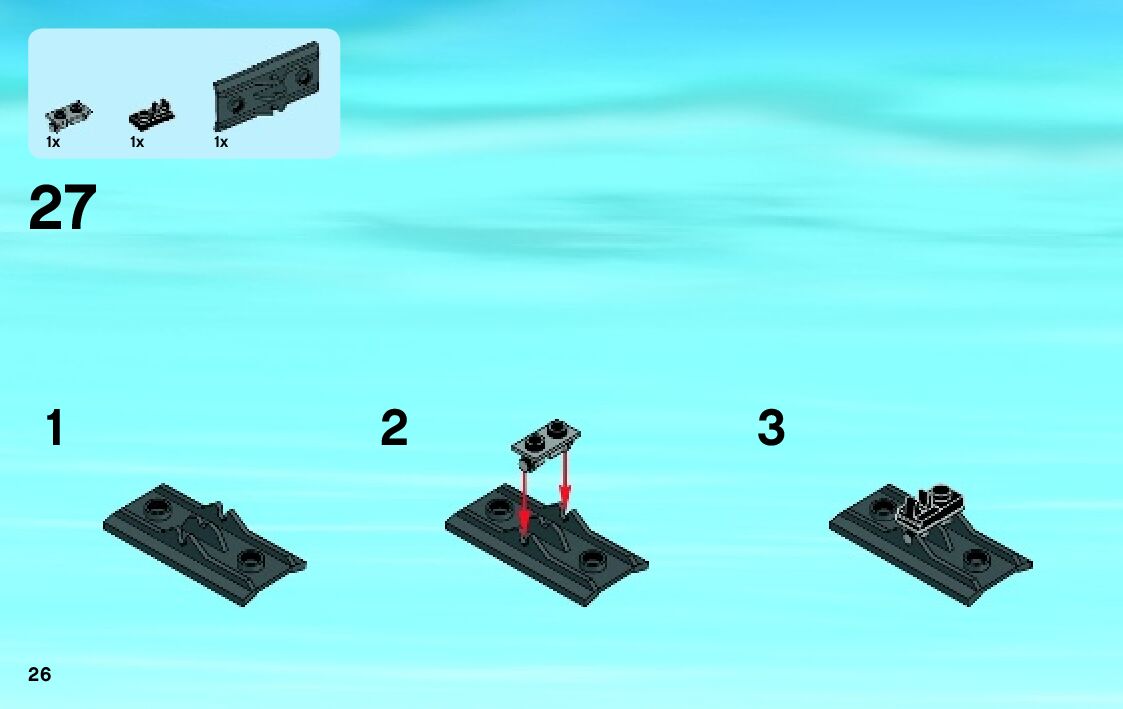 1x 1x 1x

27

1

2

3

26