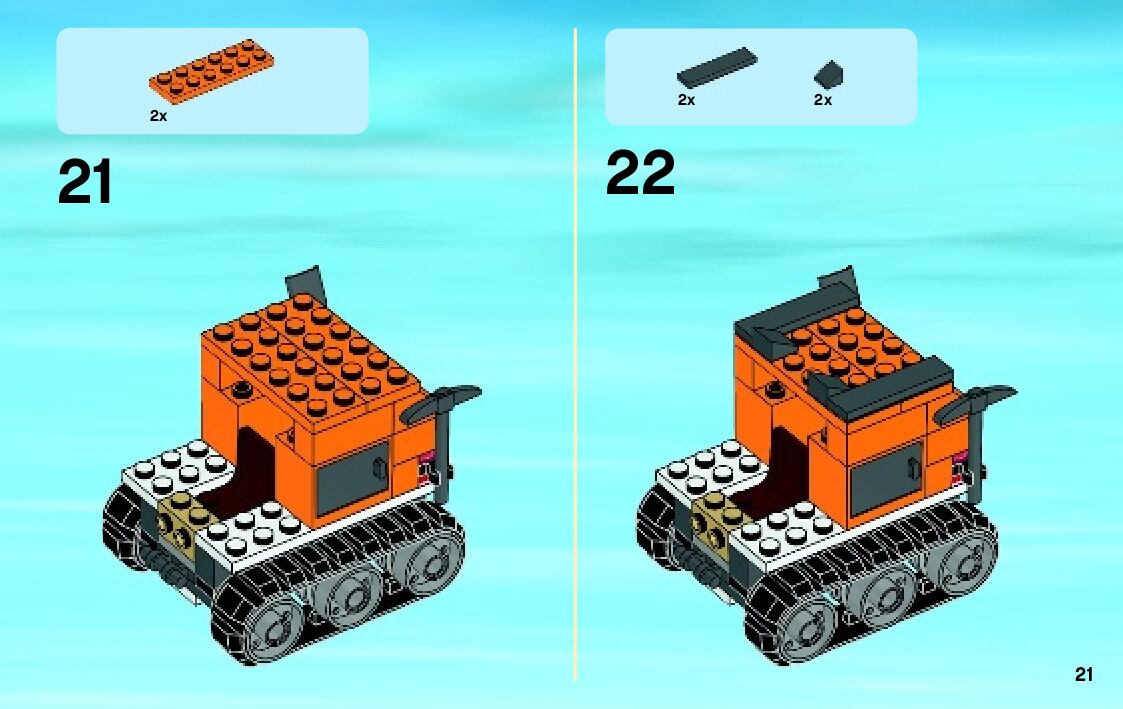 2x

21

2x 2x

22

21