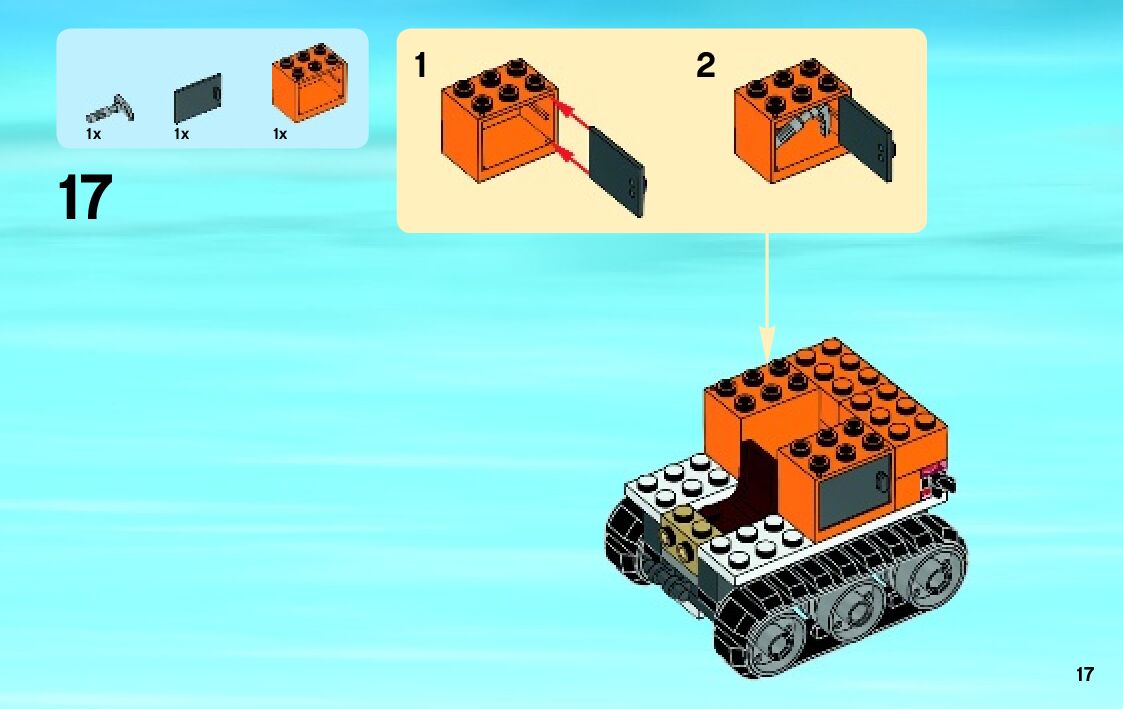 1x 1x 1x

17

1

2

17